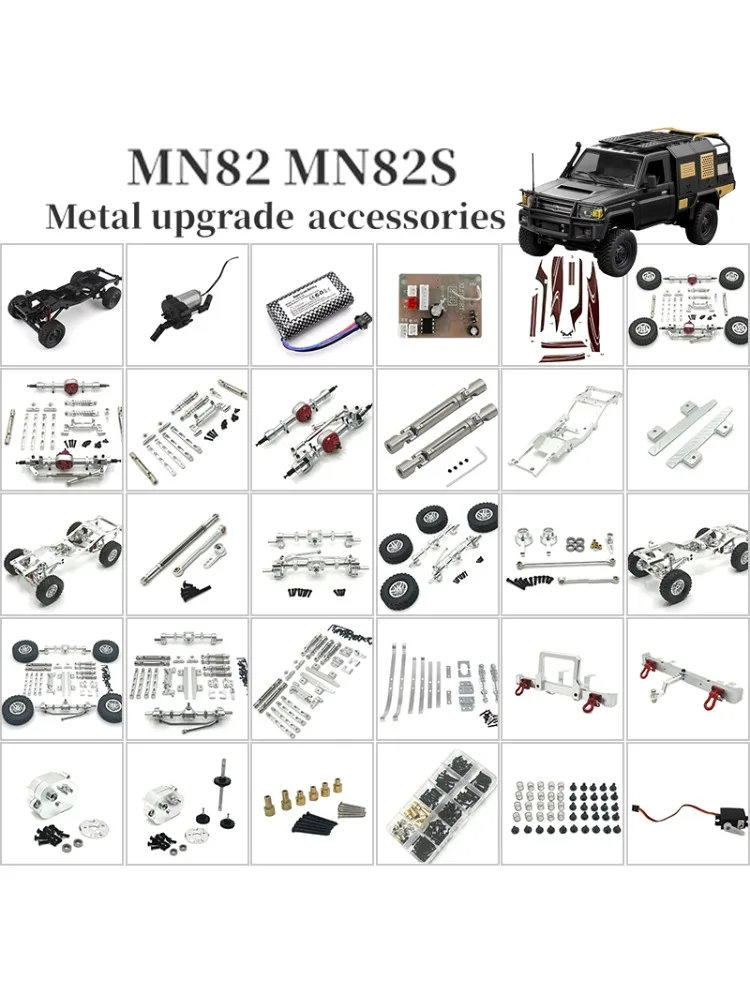 MN82 MN82S
Metal upgrade accessories