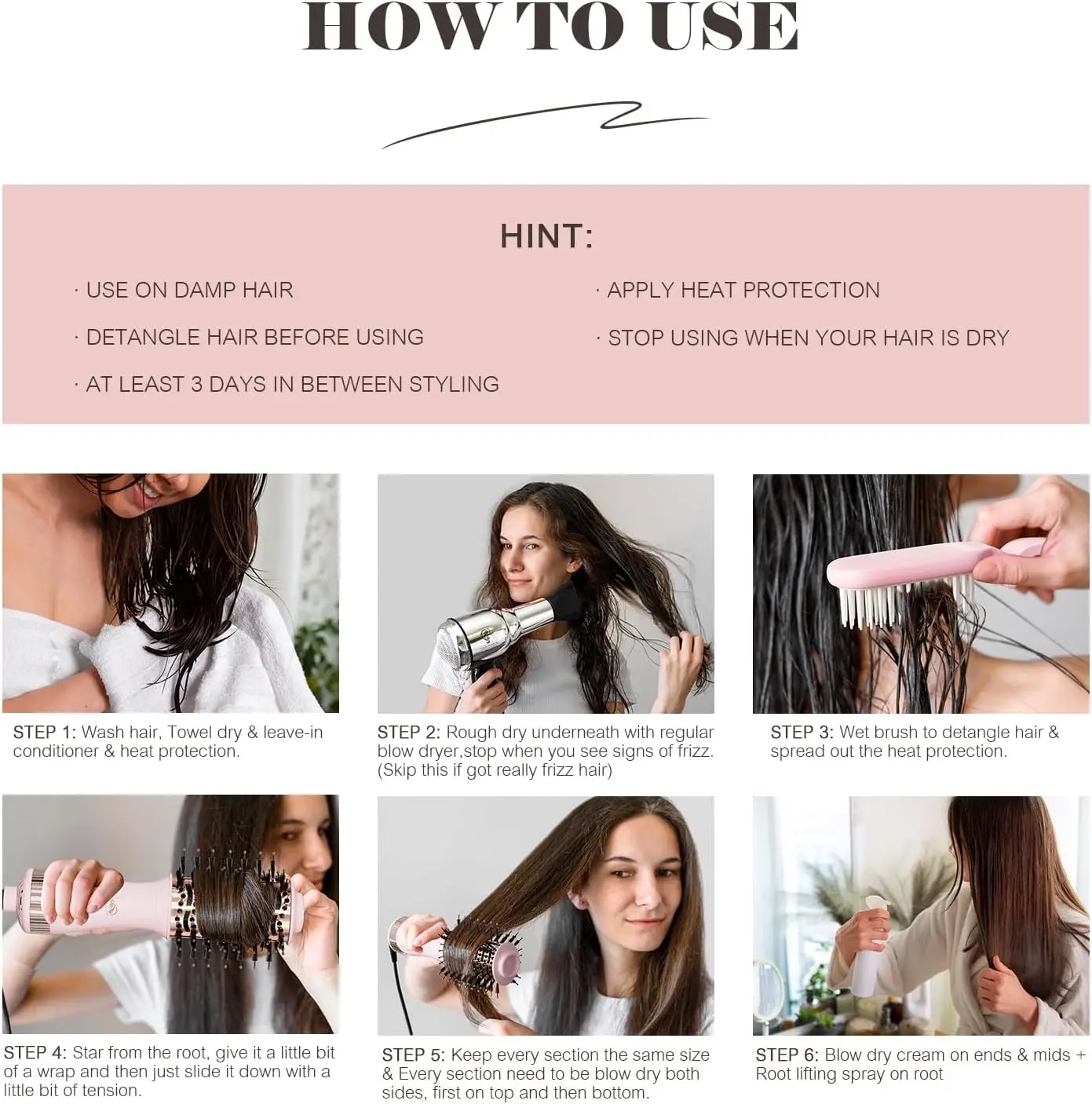 HOW TO USE

HINT:

· USE ON DAMP HAIR

· DETANGLE HAIR BEFORE USING

· AT LEAST 3 DAYS IN BETWEEN STYLING

· APPLY HEAT PROTECTION

· STOP USING WHEN YOUR HAIR IS DRY

STEP 1: Wash hair, Towel dry & leave-in conditioner & heat protection.

STEP 2: Rough dry underneath with regular blow dryer,stop when you see signs of frizz. (Skip this if got really frizz hair)

STEP 3: Wet brush to detangle hair & spread out the heat protection.

STEP 4: Star from the root, give it a little bit of a wrap and then just slide it down with a little bit of tension.

STEP 5: Keep every section the same size & Every section need to be blow dry both sides, first on top and then bottom.

STEP 6: Blow dry cream on ends & mids + Root lifting spray on root