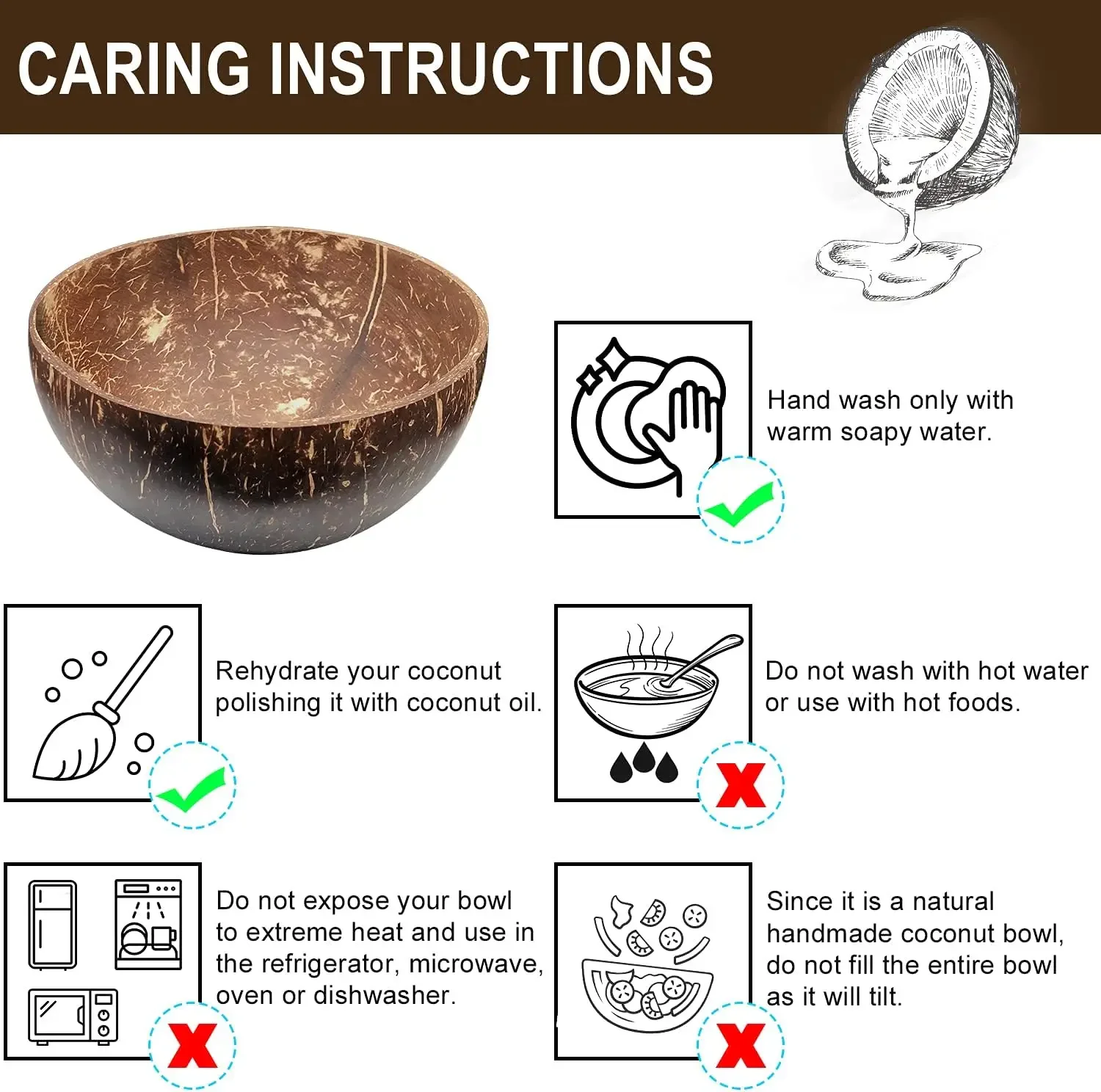 CARING INSTRUCTIONS

Hand wash only with warm soapy water.

Rehydrate your coconut polishing it with coconut oil.

Do not wash with hot water or use with hot foods.

Do not expose your bowl to extreme heat and use in the refrigerator, microwave, oven or dishwasher.

Since it is a natural handmade coconut bowl, do not fill the entire bowl as it will tilt.