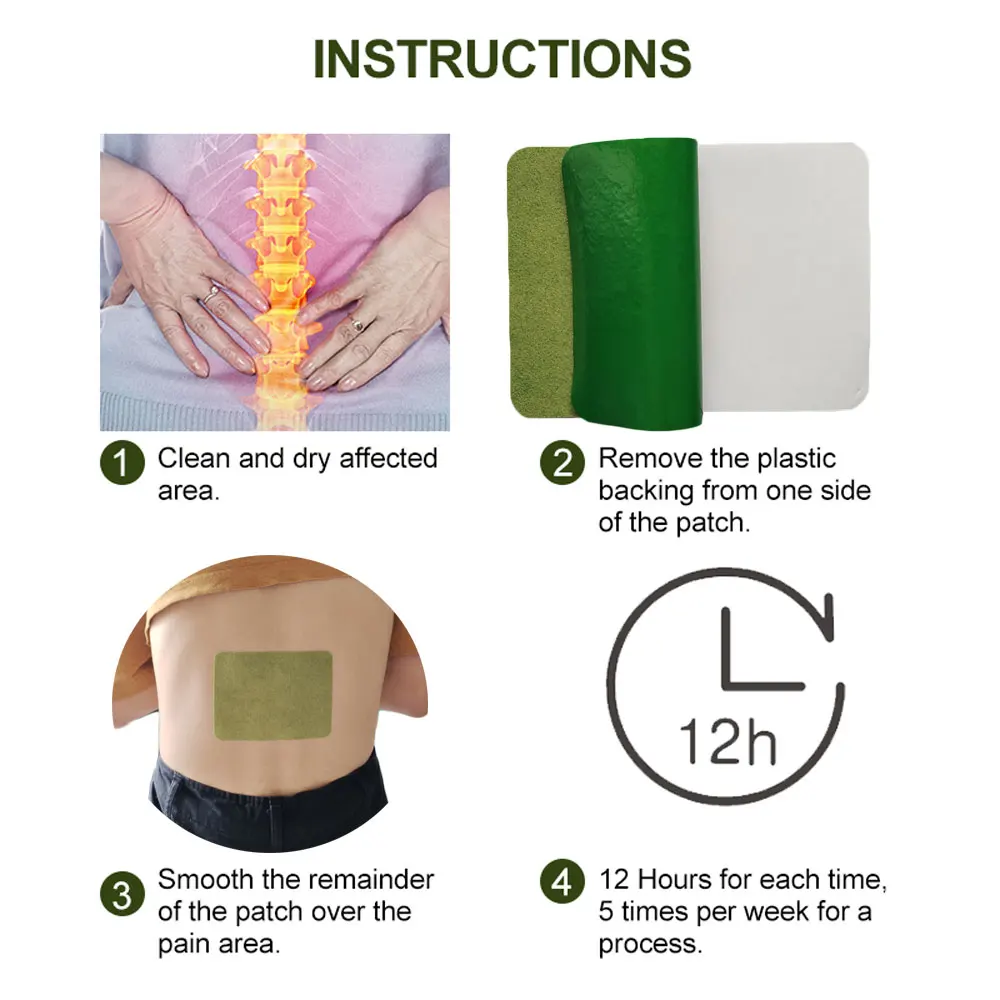 INSTRUCTIONS

1 Clean and dry affected area.

2 Remove the plastic backing from one side of the patch.

12h

3 Smooth the remainder of the patch over the pain area.

4 12 Hours for each time, 5 times per week for a process.