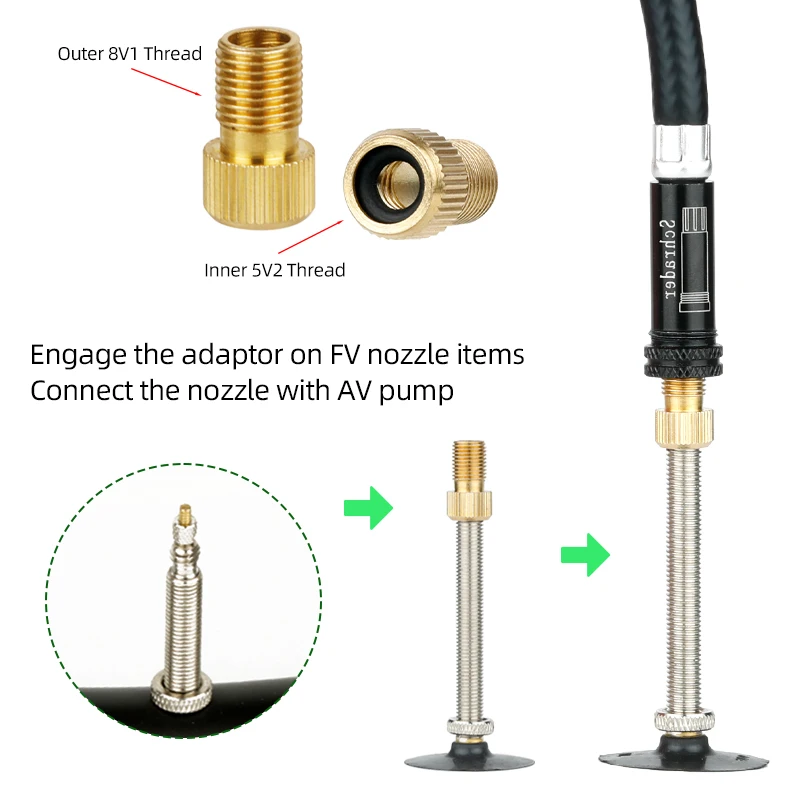 Outer 8V1 Thread

Inner 5V2 Thread

Schrader

Engage the adaptor on FV nozzle items
Connect the nozzle with AV pump