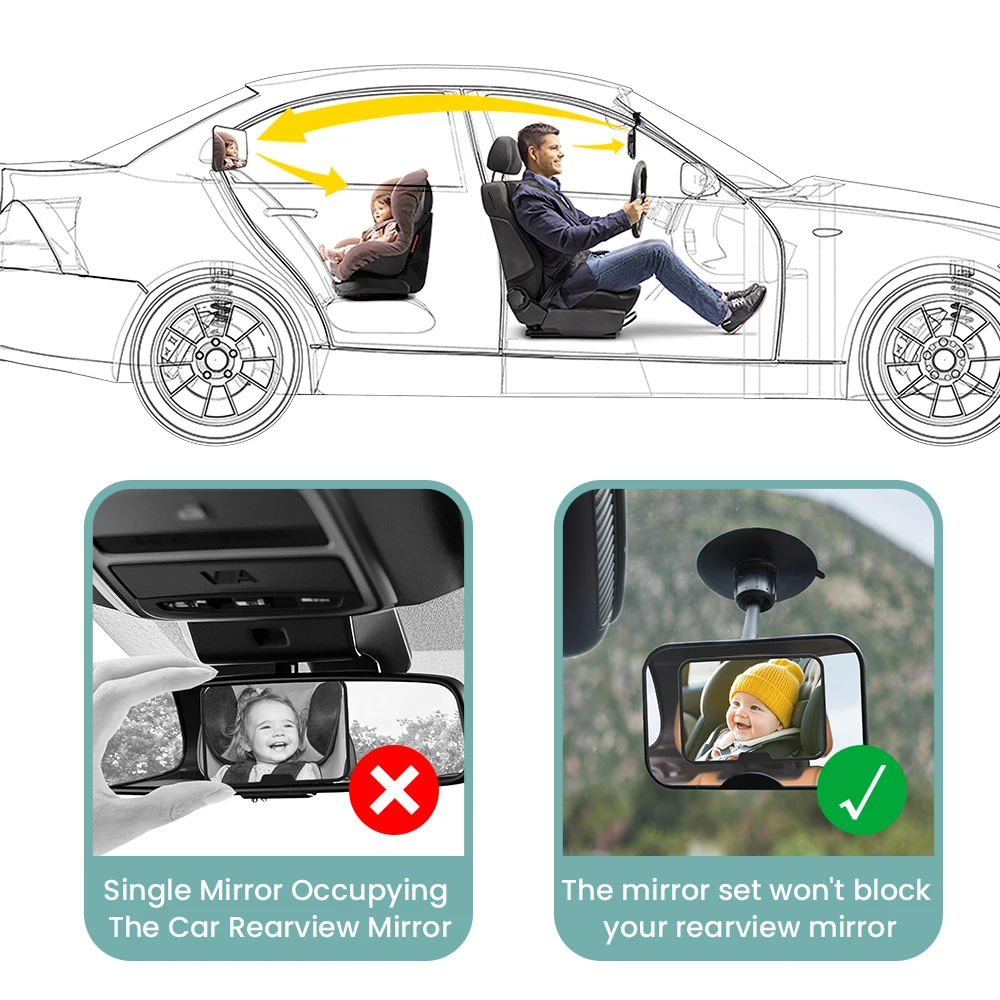 Single Mirror Occupying The Car Rearview Mirror

The mirror set won't block your rearview mirror