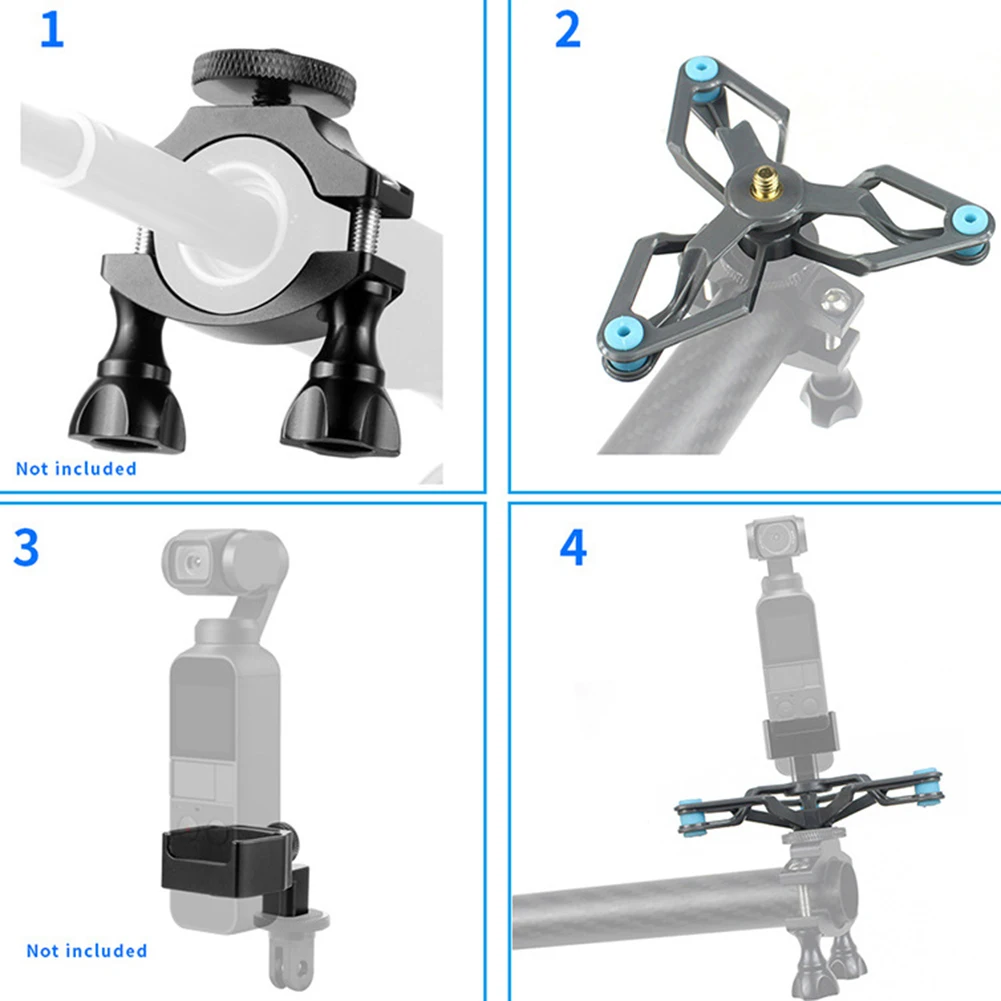 1

Not included

2

3

Not included

4