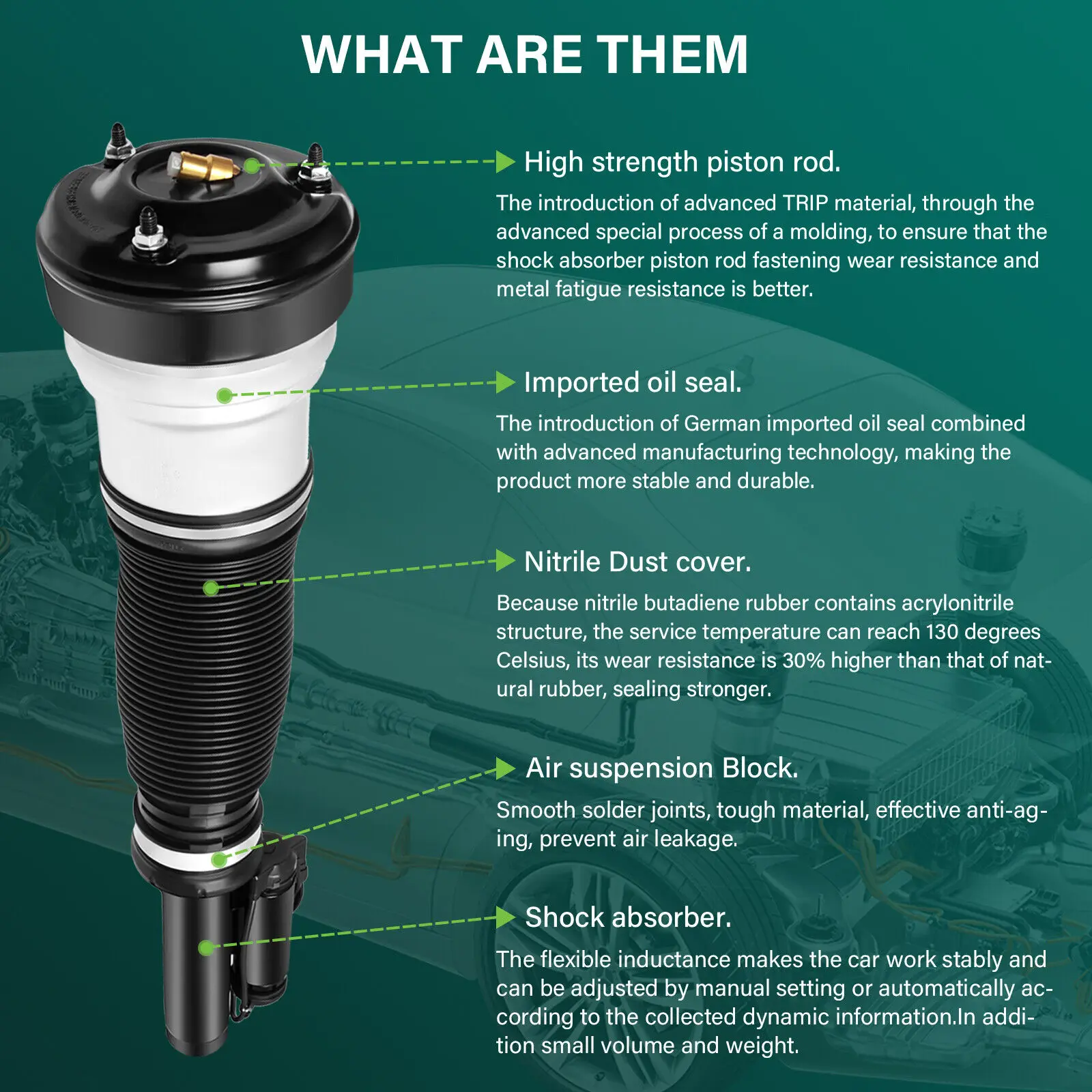 WHAT ARE THEM

High strength piston rod.

The introduction of advanced TRIP material, through the advanced special process of a molding, to ensure that the shock absorber piston rod fastening wear resistance and metal fatigue resistance is better.

Imported oil seal.

The introduction of German imported oil seal combined with advanced manufacturing technology, making the product more stable and durable.

Nitrile Dust cover.

Because nitrile butadiene rubber contains acrylonitrile structure, the service temperature can reach 130 degrees Celsius, its wear resistance is 30% higher than that of natural rubber, sealing stronger.

Air suspension Block.

Smooth solder joints, tough material, effective anti-aging, prevent air leakage.

Shock absorber.

The flexible inductance makes the car work stably and can be adjusted by manual setting or automatically according to the collected dynamic information.In addition small volume and weight.