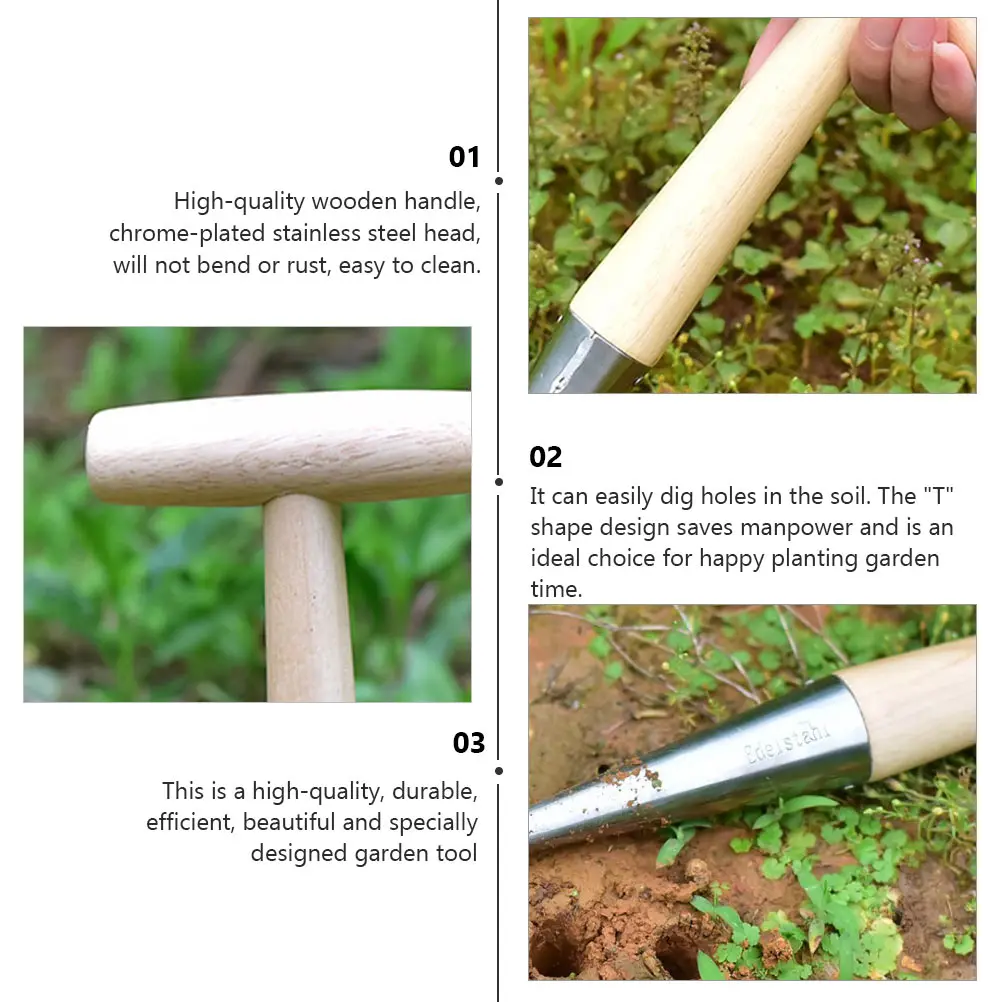 01

High-quality wooden handle, chrome-plated stainless steel head, will not bend or rust, easy to clean.

02

It can easily dig holes in the soil. The "T" shape design saves manpower and is an ideal choice for happy planting garden time.

03

This is a high-quality, durable, efficient, beautiful and specially designed garden tool

Edelstahl