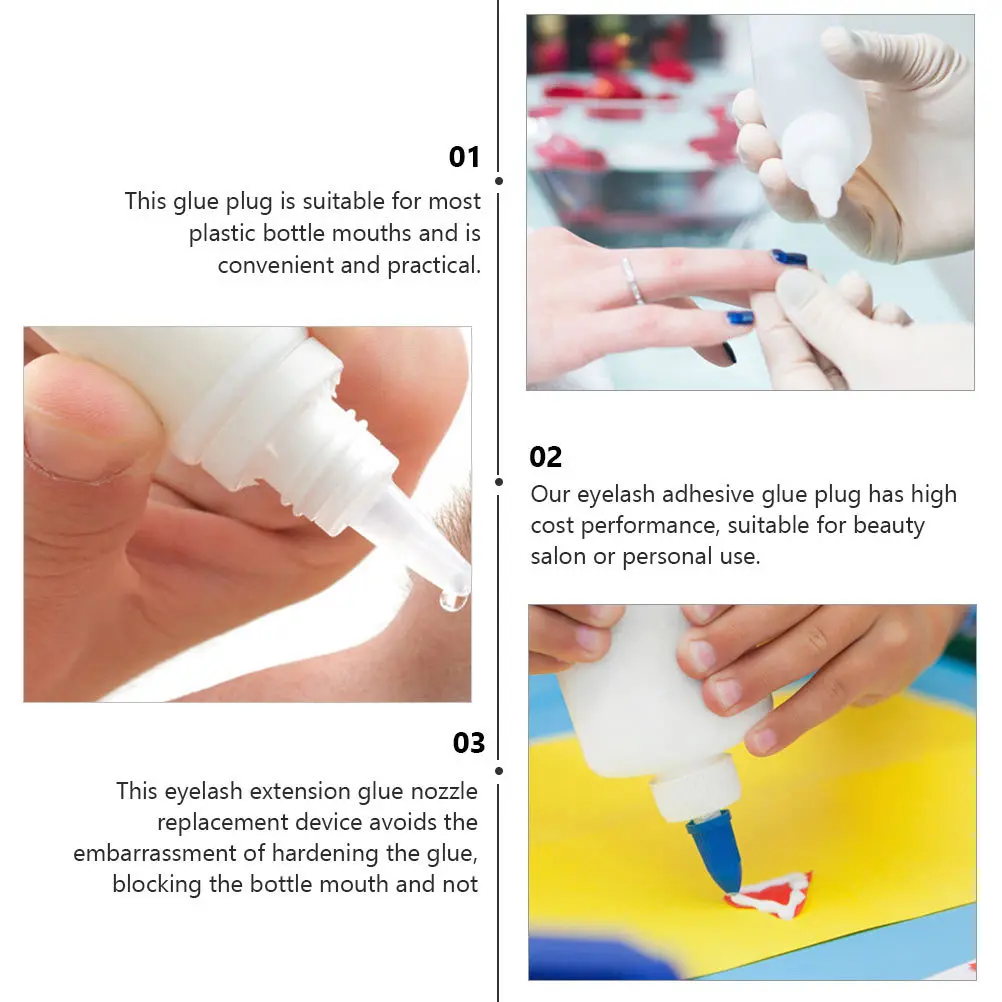 01

This glue plug is suitable for most plastic bottle mouths and is convenient and practical.

02

Our eyelash adhesive glue plug has high cost performance, suitable for beauty salon or personal use.

03

This eyelash extension glue nozzle replacement device avoids the embarrassment of hardening the glue, blocking the bottle mouth and not