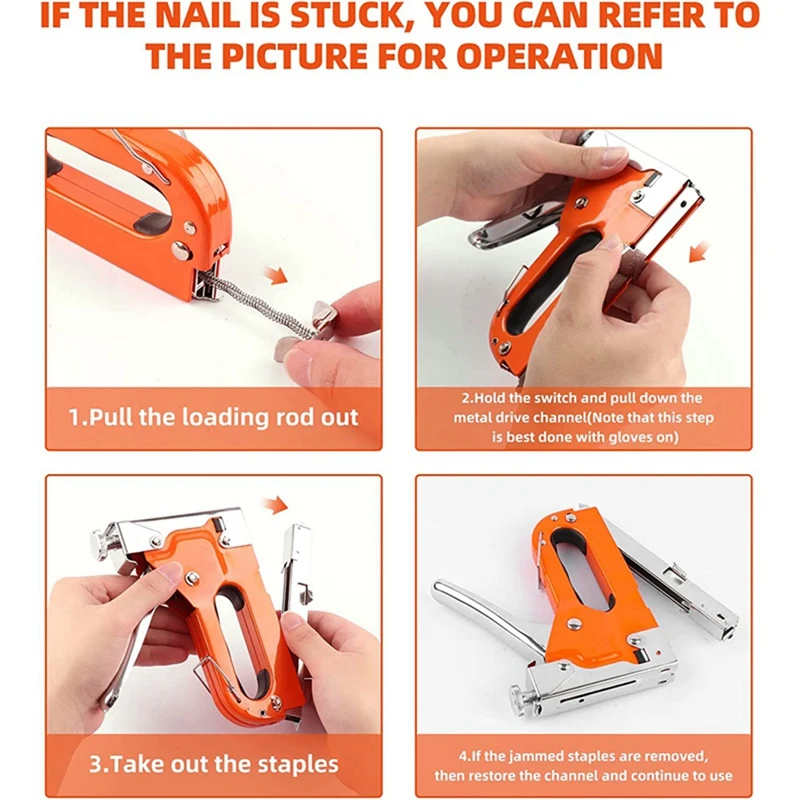 IF THE NAIL IS STUCK, YOU CAN REFER TO THE PICTURE FOR OPERATION

1.Pull the loading rod out

2.Hold the switch and pull down the metal drive channel(Note that this step is best done with gloves on)

3.Take out the staples

4.If the jammed staples are removed, then restore the channel and continue to use