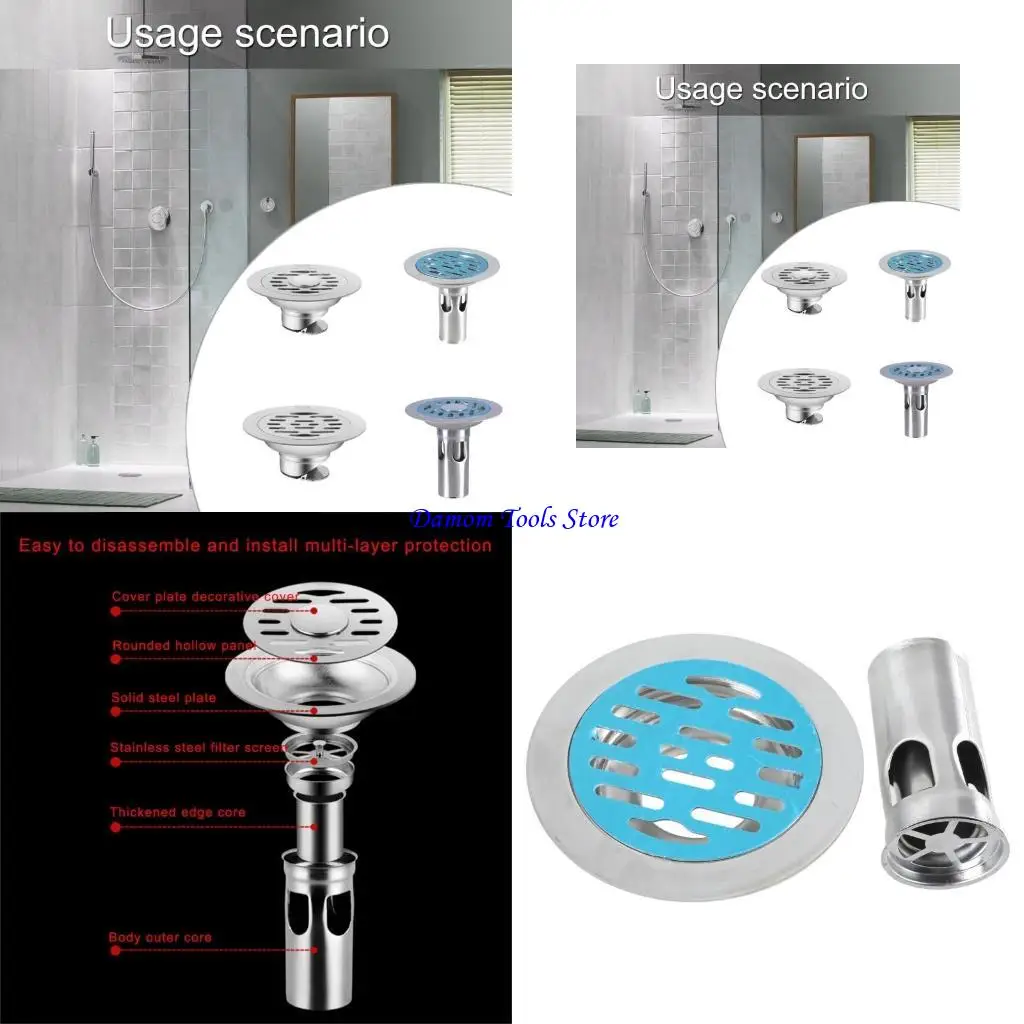 Usage scenario

Usage scenario

Damom Tools Store

Easy to disassemble and install multi-layer protection

Cover plate decorative cover

Rounded hollow panel

Solid steel plate

Stainless steel filter screen

Thickened edge core

Body outer core