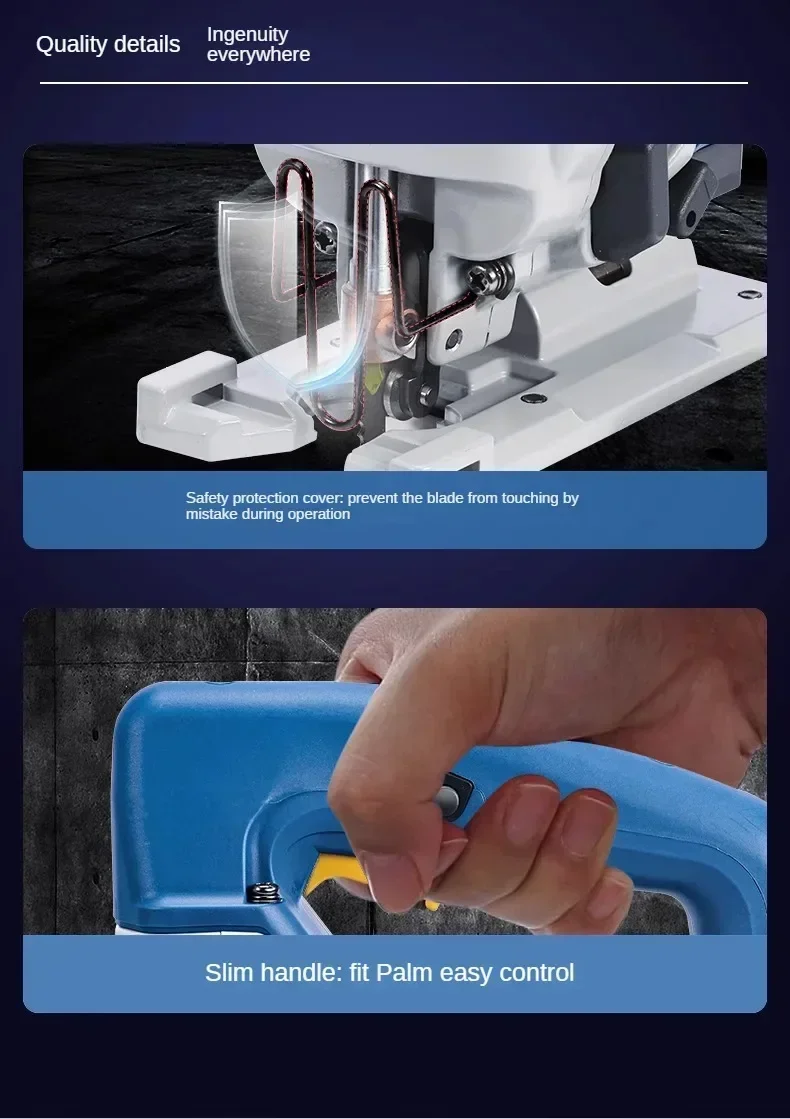 Quality details

Ingenuity everywhere

Safety protection cover: prevent the blade from touching by mistake during operation

Slim handle: fit Palm easy control