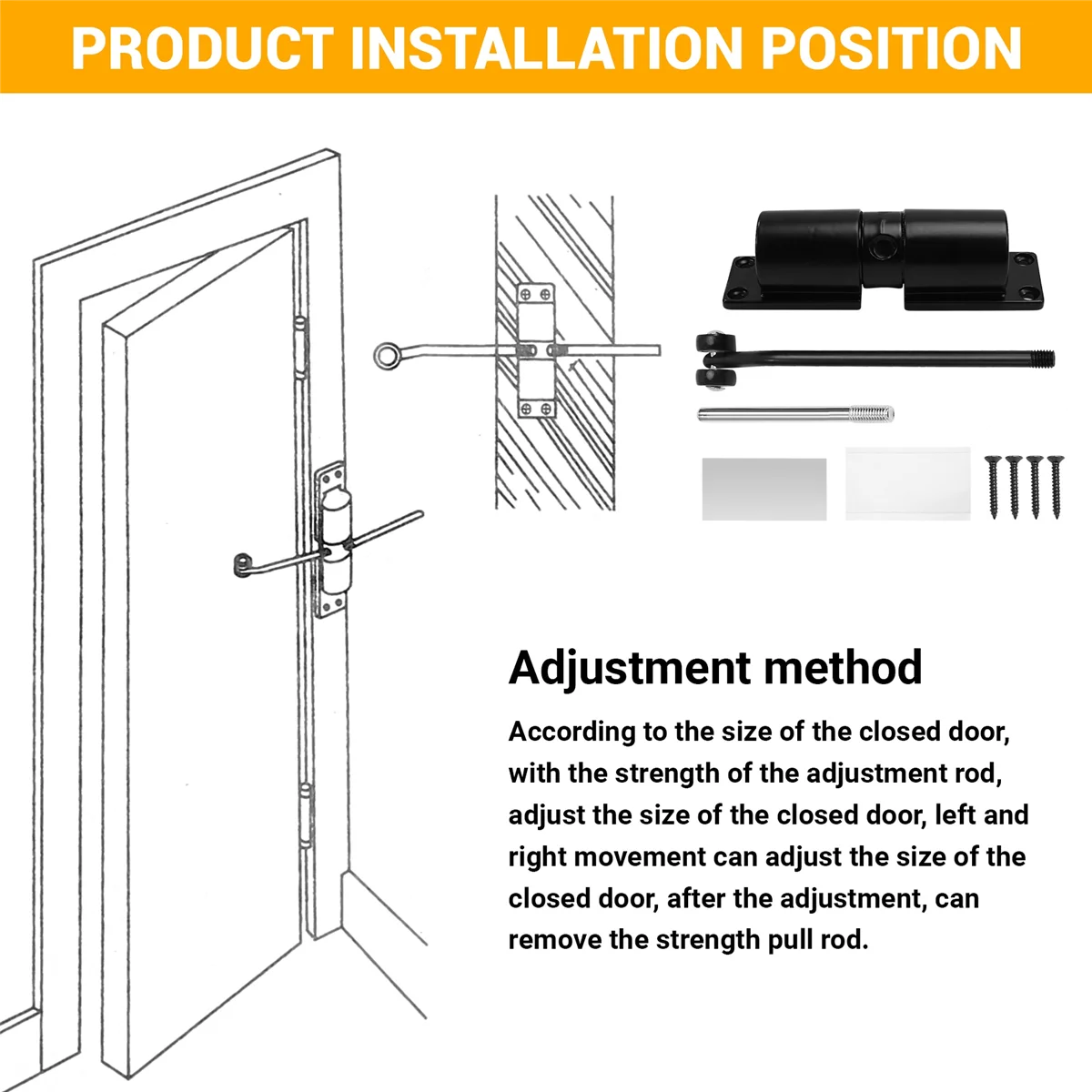 PRODUCT INSTALLATION POSITION

Adjustment method

According to the size of the closed door, with the strength of the adjustment rod, adjust the size of the closed door, left and right movement can adjust the size of the closed door, after the adjustment, can remove the strength pull rod.