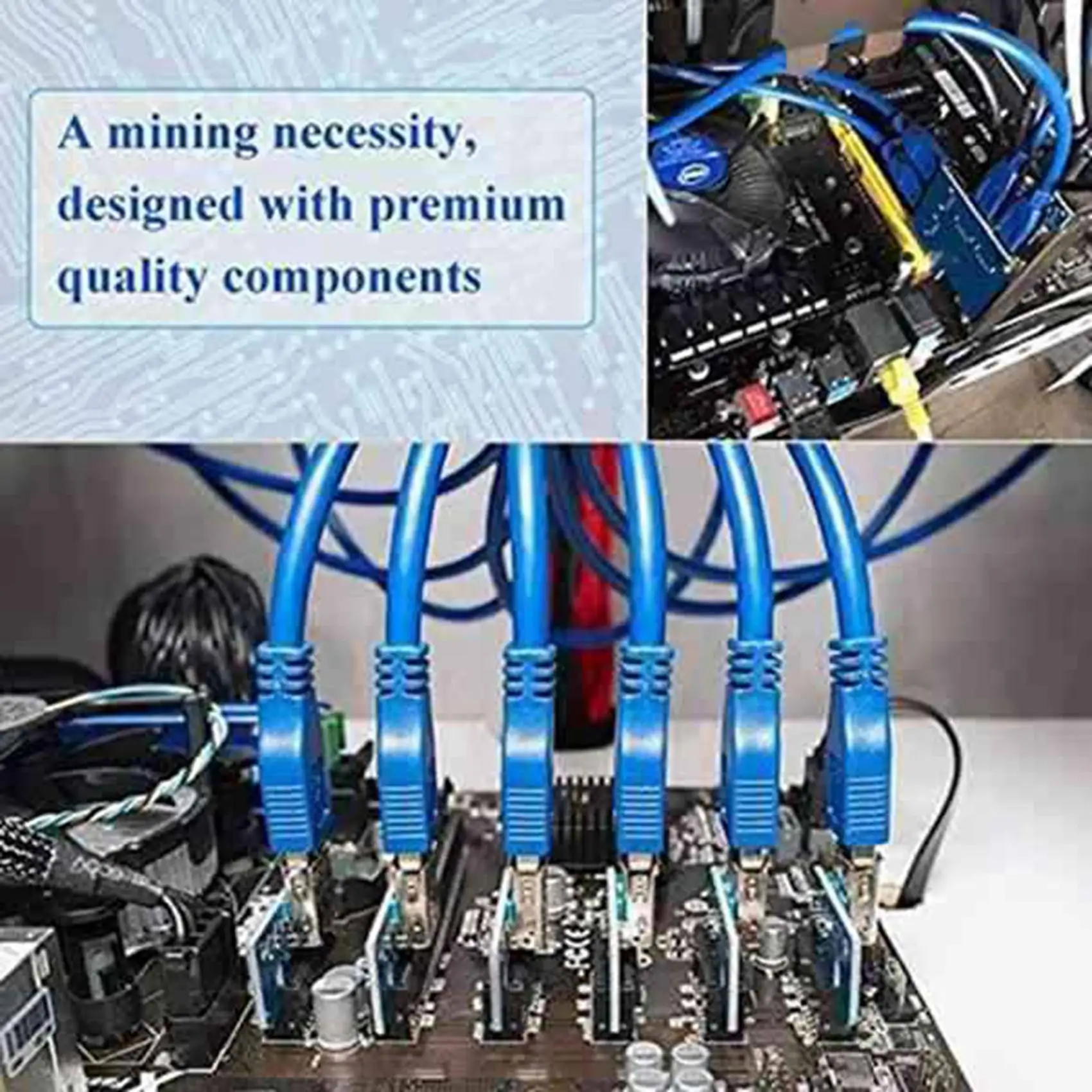 A mining necessity, designed with premium quality components