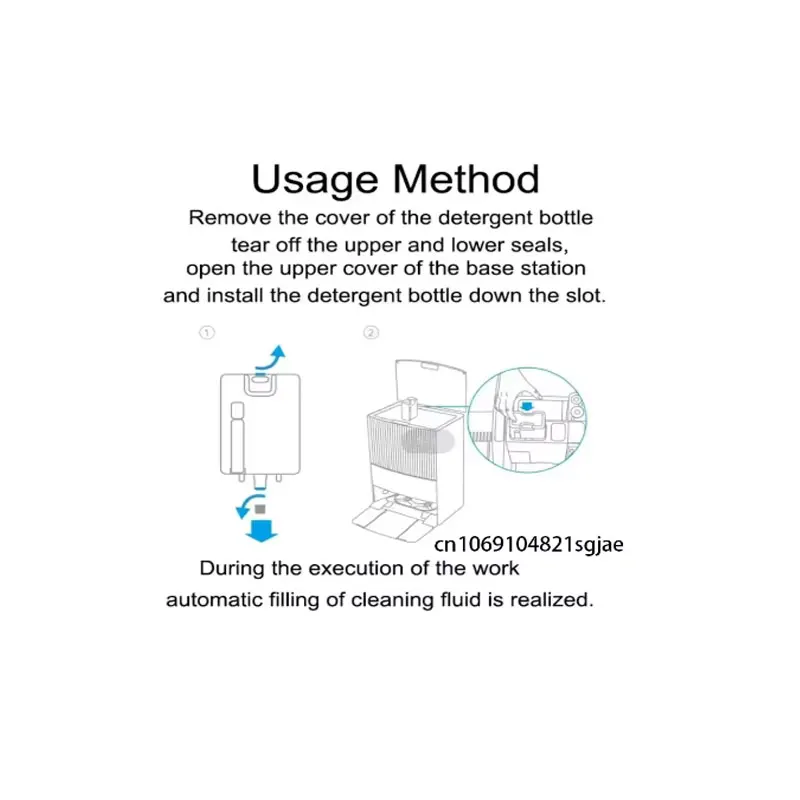 Usage Method
Remove the cover of the detergent bottle tear off the upper and lower seals, open the upper cover of the base station and install the detergent bottle down the slot.

①

②

cn1069104821sgjae

During the execution of the work automatic filling of cleaning fluid is realized.