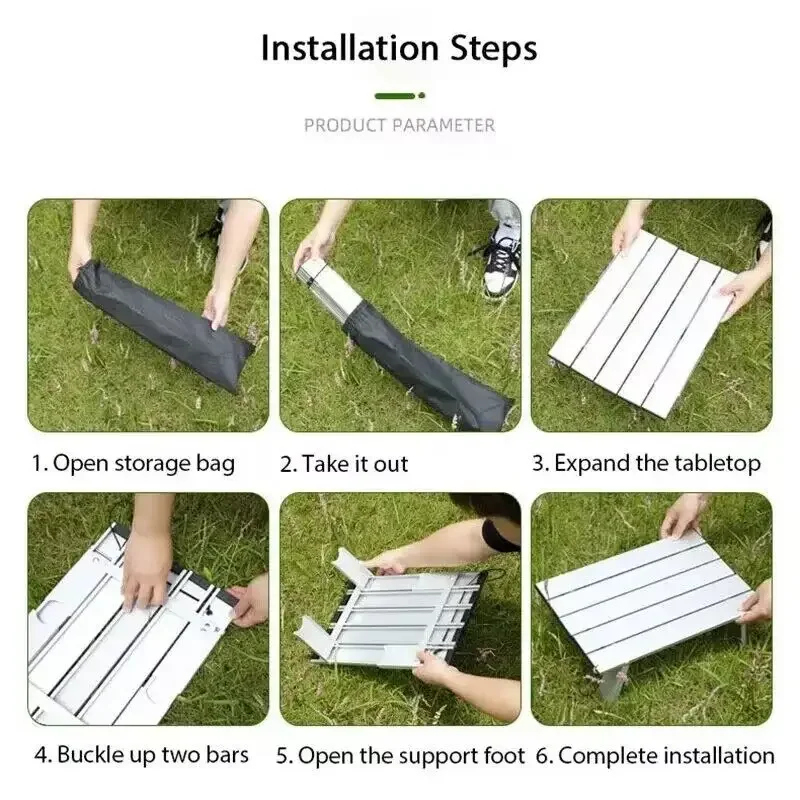 Installation Steps

PRODUCT PARAMETER

1. Open storage bag

2. Take it out

3. Expand the tabletop

4. Buckle up two bars

5. Open the support foot

6. Complete installation