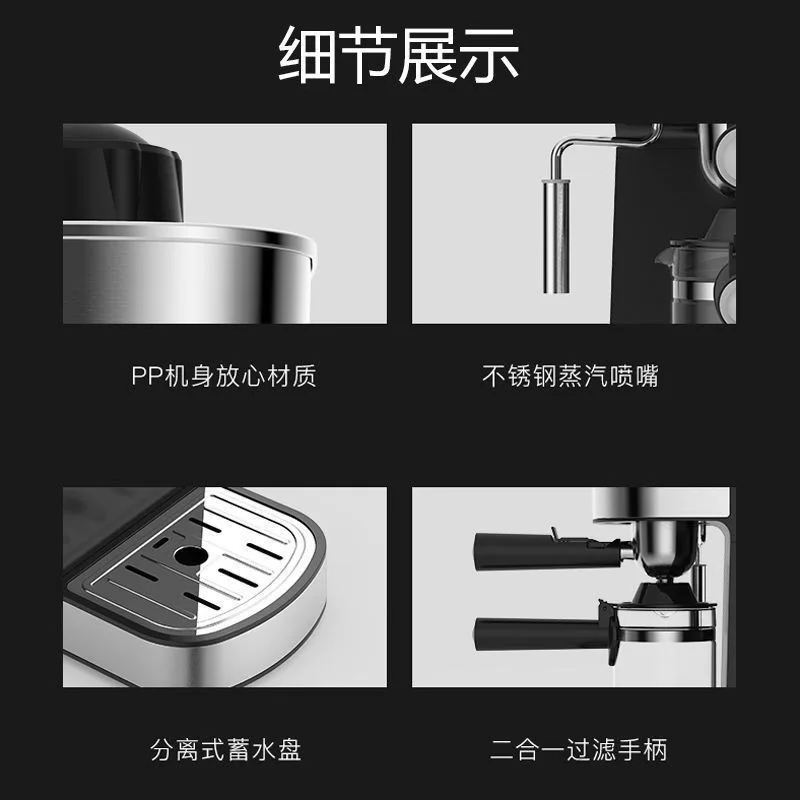 细节展示

PP机身放心材质

不锈钢蒸汽喷嘴

分离式蓄水盘

二合一过滤手柄