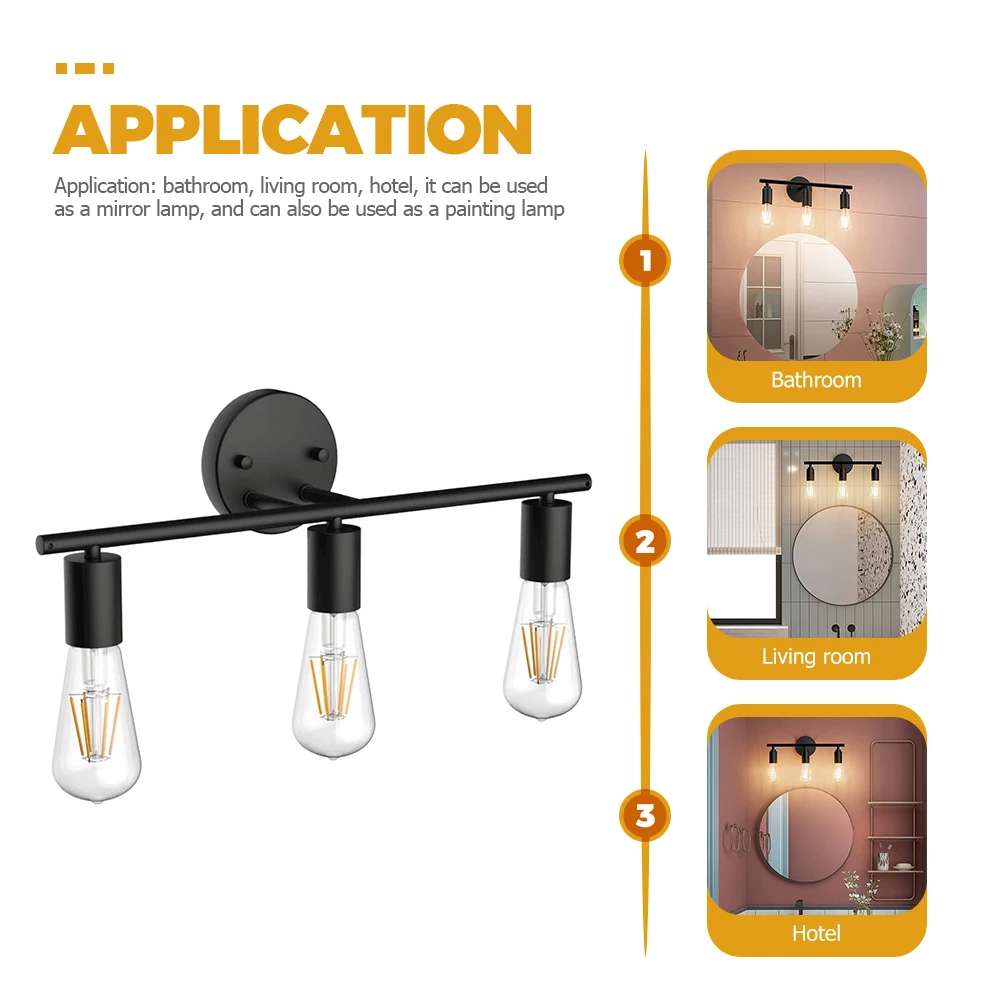 APPLICATION

Application: bathroom, living room, hotel, it can be used as a mirror lamp, and can also be used as a painting lamp

1

Bathroom

2

Living room

3

Hotel