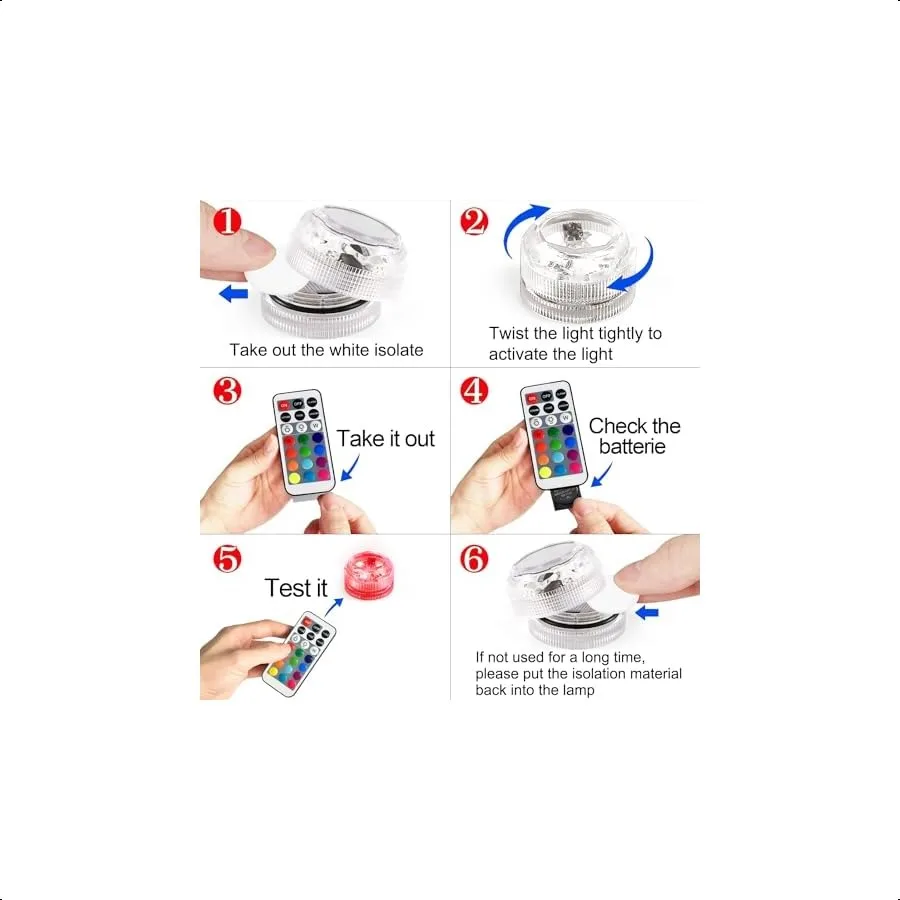 1
Take out the white isolate

2
Twist the light tightly to activate the light

3
Take it out

4
Check the batterie

5
Test it

6
If not used for a long time, please put the isolation material back into the lamp