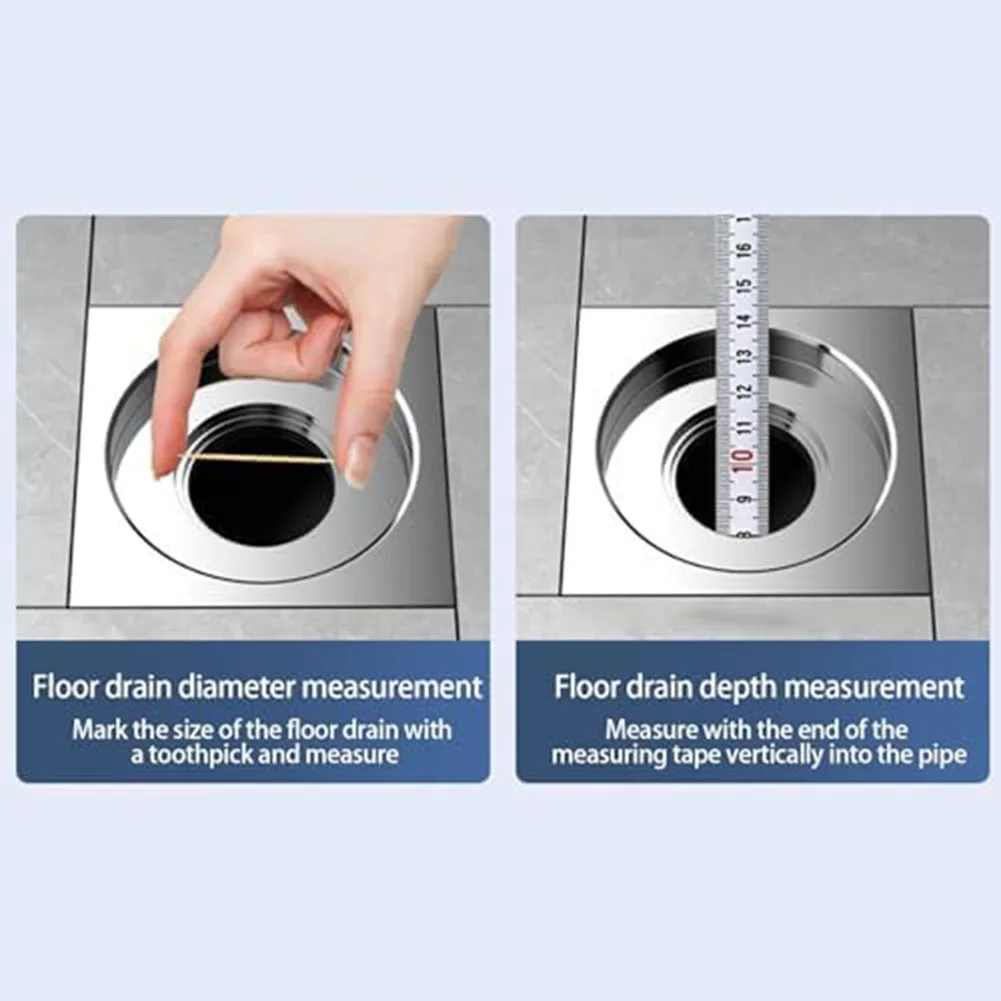 Floor drain diameter measurement

Mark the size of the floor drain with a toothpick and measure

16
15
14
13
12
11
10
9
8

Floor drain depth measurement

Measure with the end of the measuring tape vertically into the pipe