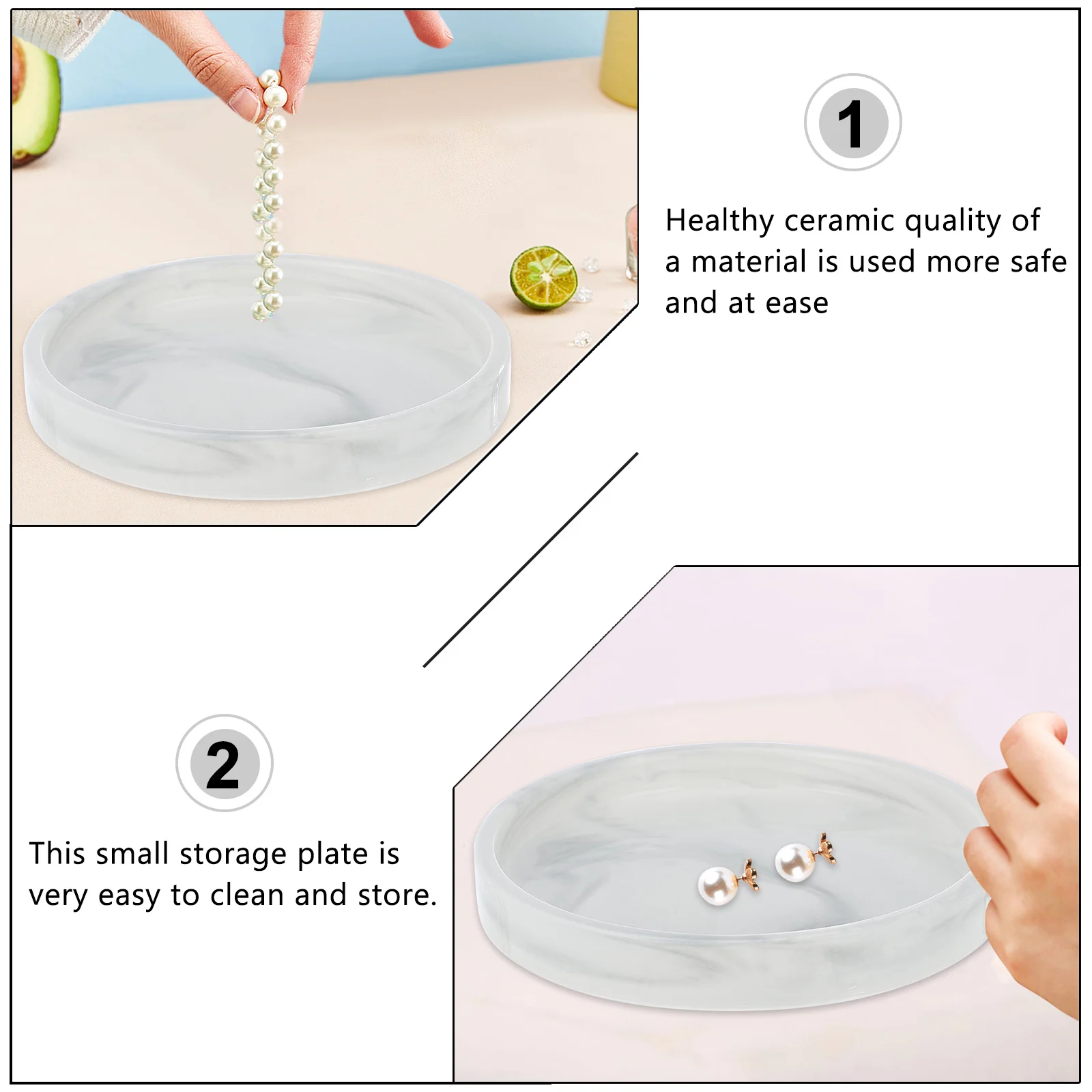 1

Healthy ceramic quality of a material is used more safe and at ease

2

This small storage plate is very easy to clean and store.