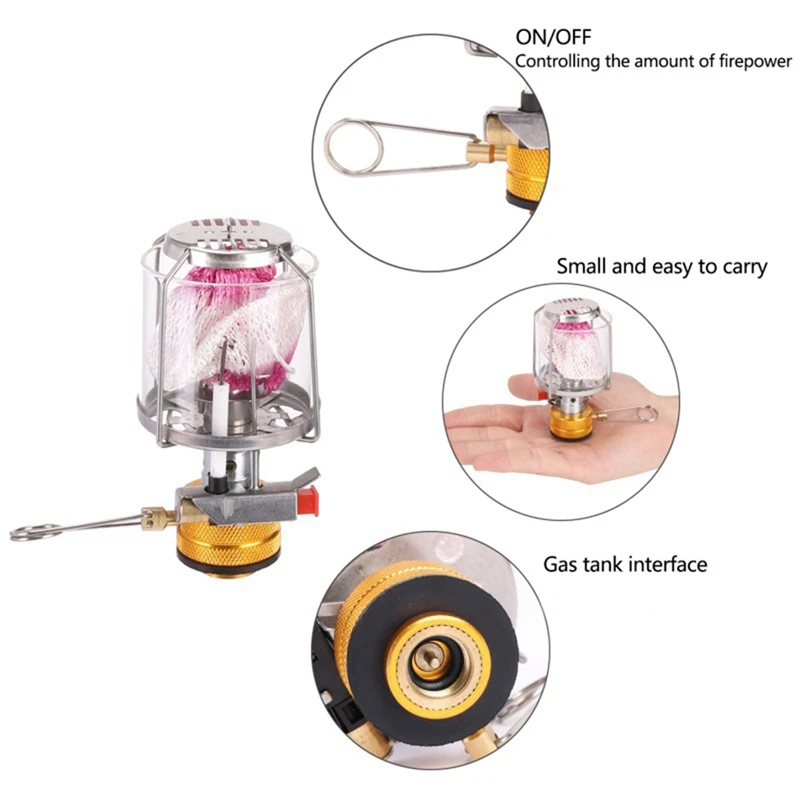 ON/OFF
Controlling the amount of firepower

Small and easy to carry

Gas tank interface