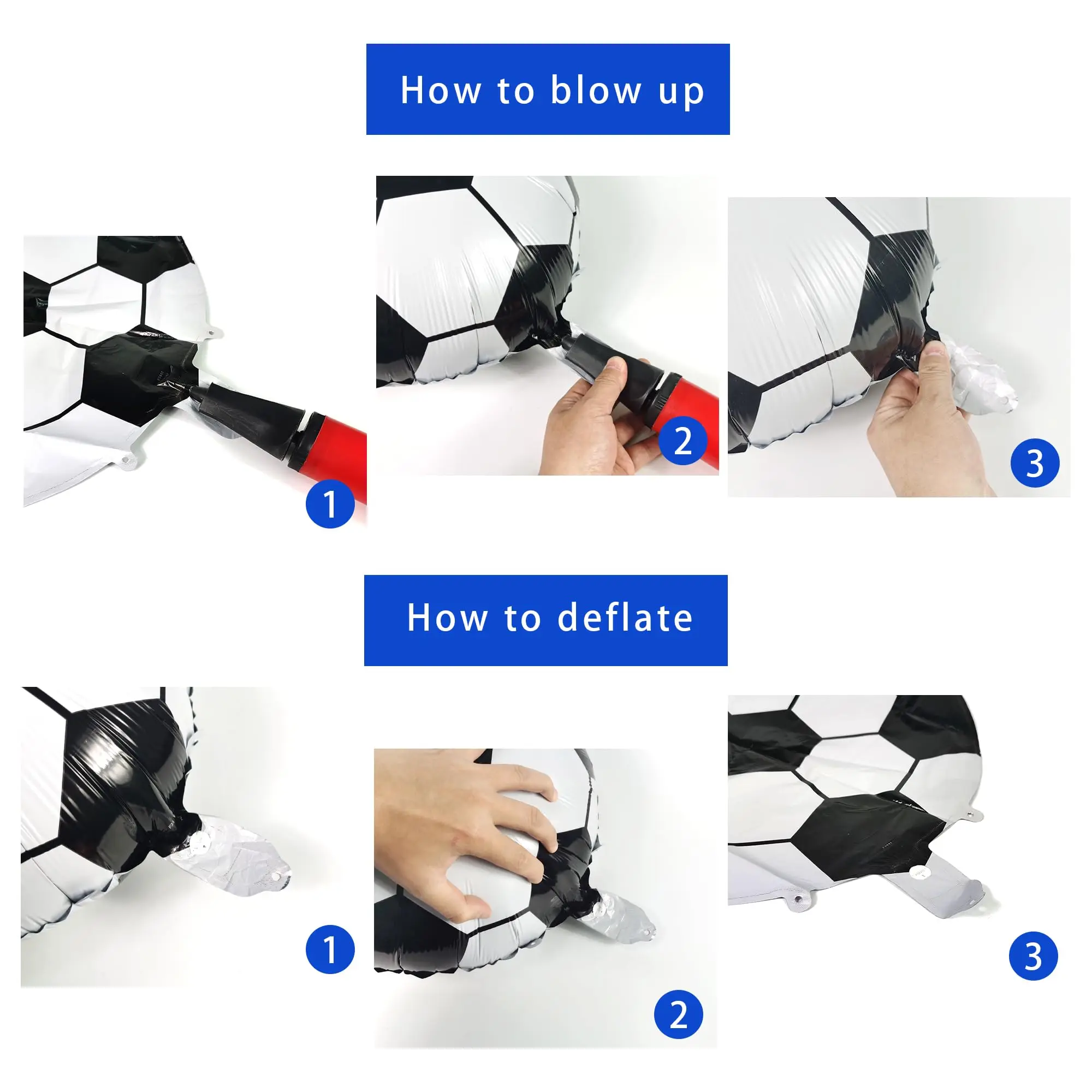 How to blow up

1

2

3

How to deflate

1

2

3