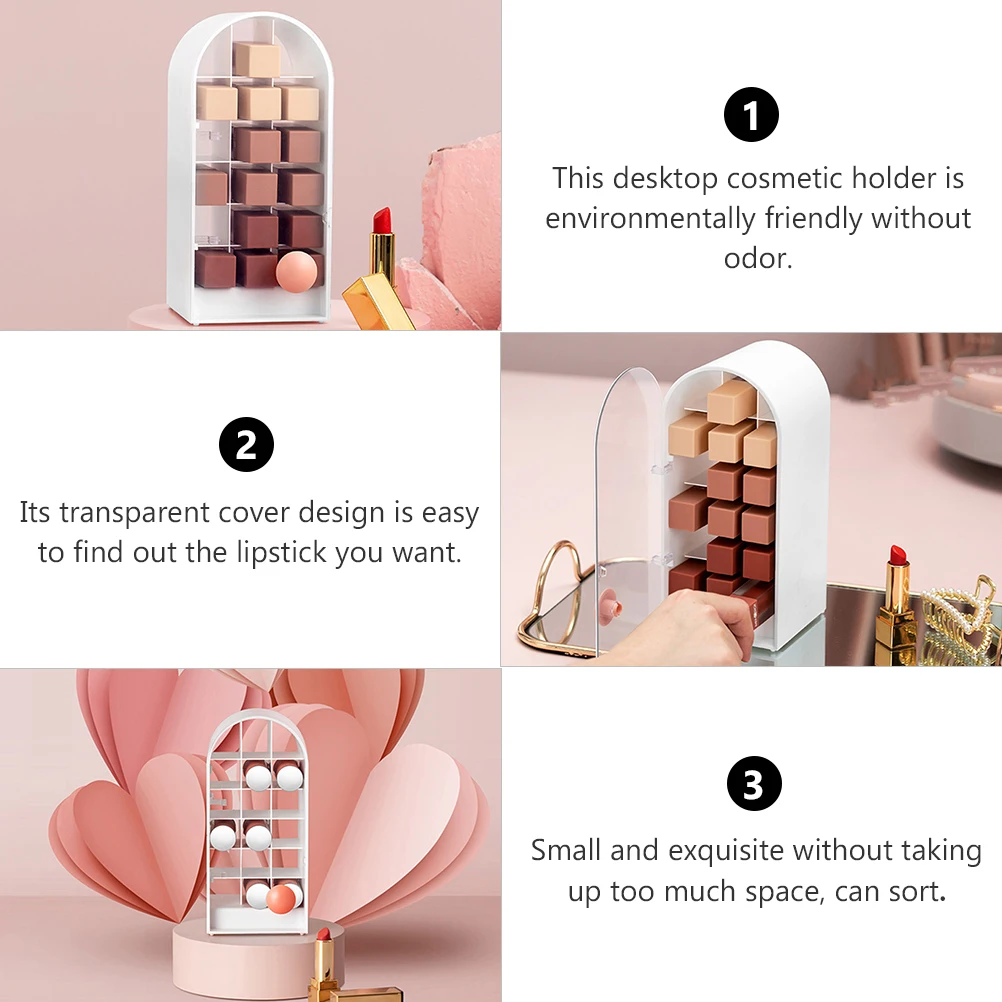 1

This desktop cosmetic holder is environmentally friendly without odor.

2

Its transparent cover design is easy to find out the lipstick you want.

3

Small and exquisite without taking up too much space, can sort.