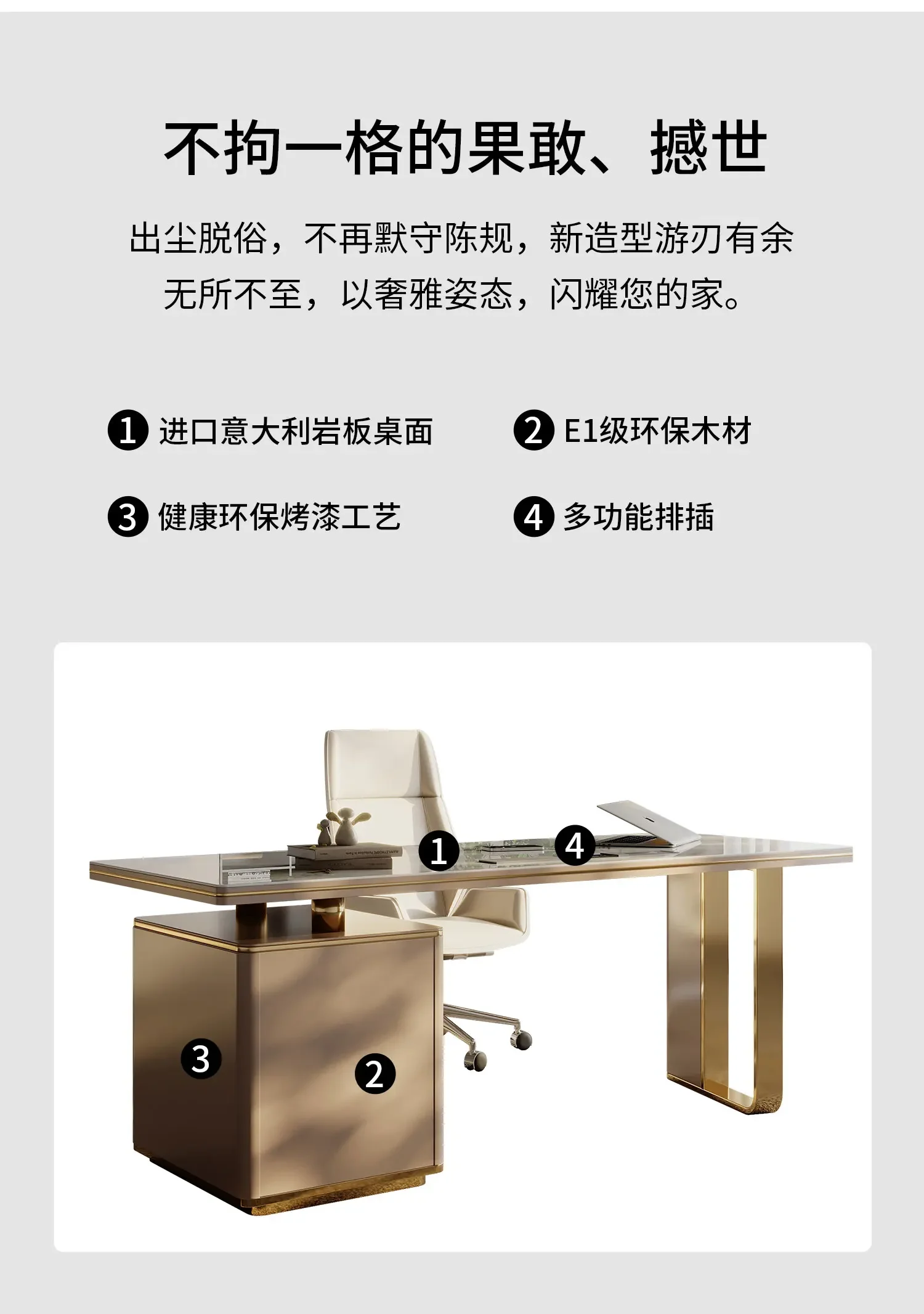 不拘一格的果敢、撼世

出尘脱俗，不再默守陈规，新造型游刃有余
无所不至，以奢雅姿态，闪耀您的家。

1 进口意大利岩板桌面
2 E1级环保木材
3 健康环保烤漆工艺
4 多功能排插

1
4
3
2