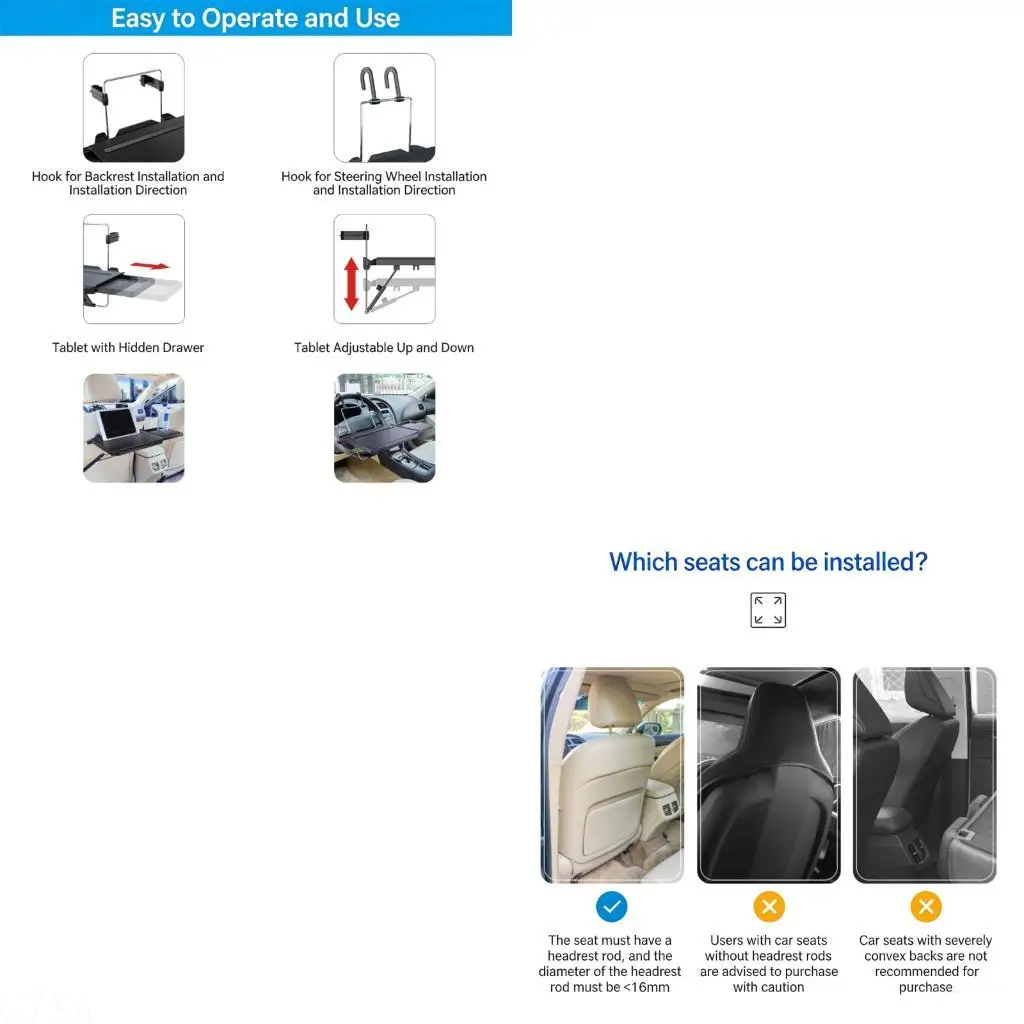 Easy to Operate and Use

Hook for Backrest Installation and Installation Direction

Hook for Steering Wheel Installation and Installation Direction

Tablet with Hidden Drawer

Tablet Adjustable Up and Down

Which seats can be installed?

The seat must have a headrest rod, and the diameter of the headrest rod must be <16mm

Users with car seats without headrest rods are advised to purchase with caution

Car seats with severely convex backs are not recommended for purchase