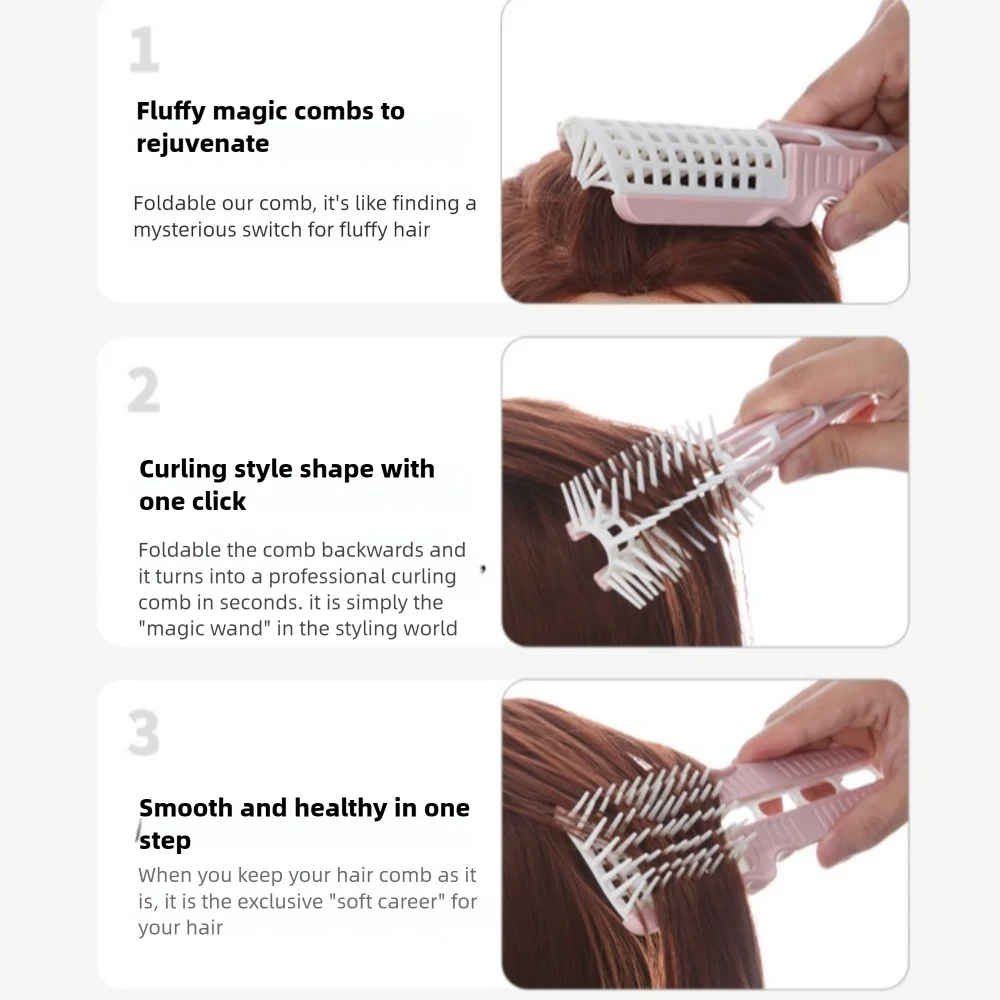 1

Fluffy magic combs to rejuvenate

Foldable our comb, it's like finding a mysterious switch for fluffy hair

2

Curling style shape with one click

Foldable the comb backwards and it turns into a professional curling comb in seconds. it is simply the "magic wand" in the styling world

3

Smooth and healthy in one step

When you keep your hair comb as it is, it is the exclusive "soft career" for your hair