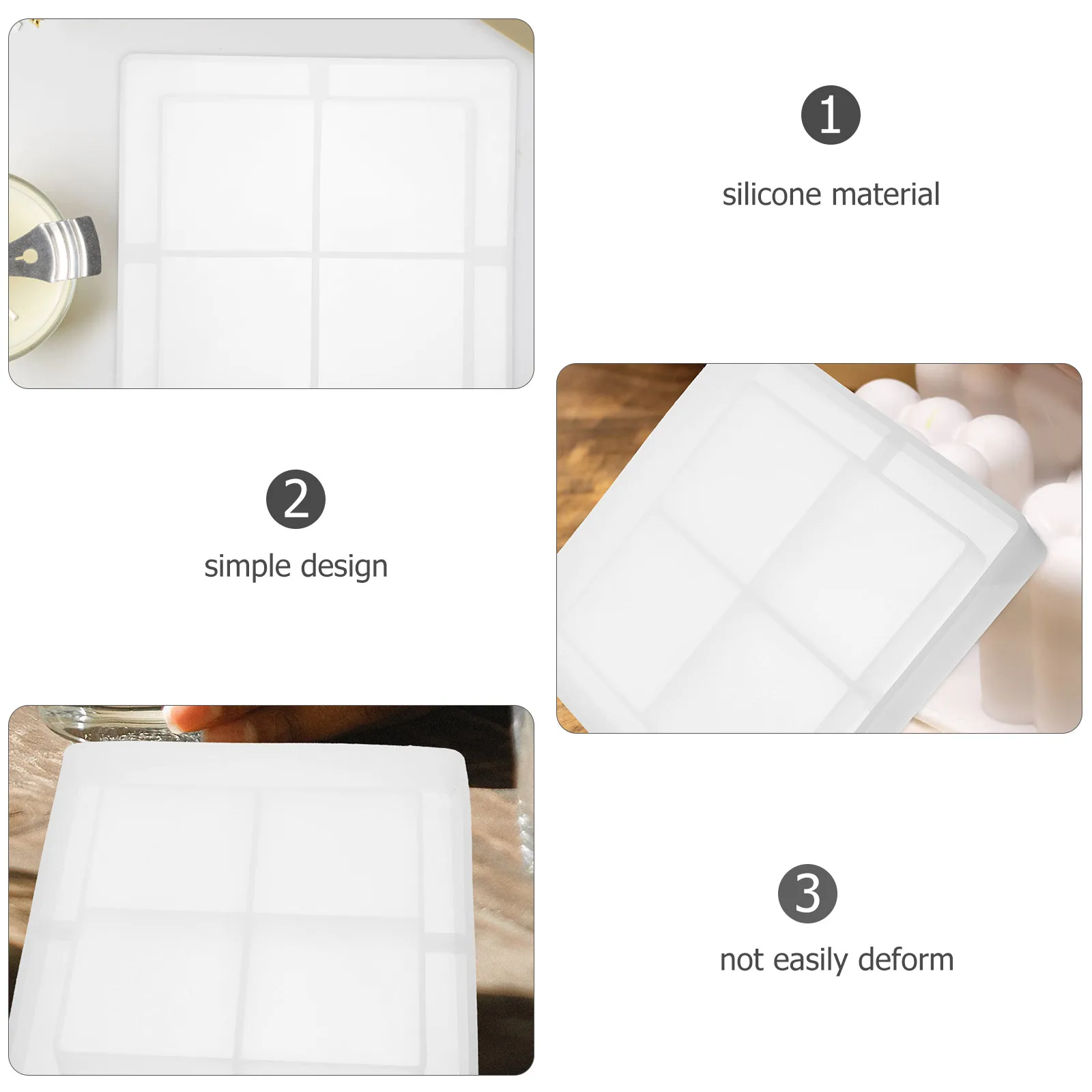 1
silicone material

2
simple design

3
not easily deform