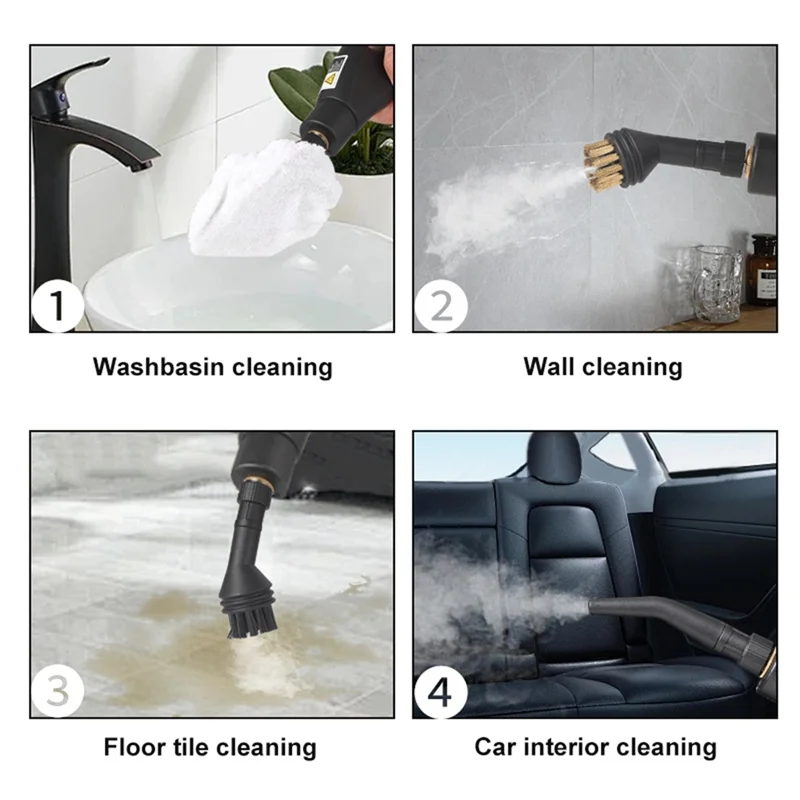 1

Washbasin cleaning

2

Wall cleaning

3

Floor tile cleaning

4

Car interior cleaning