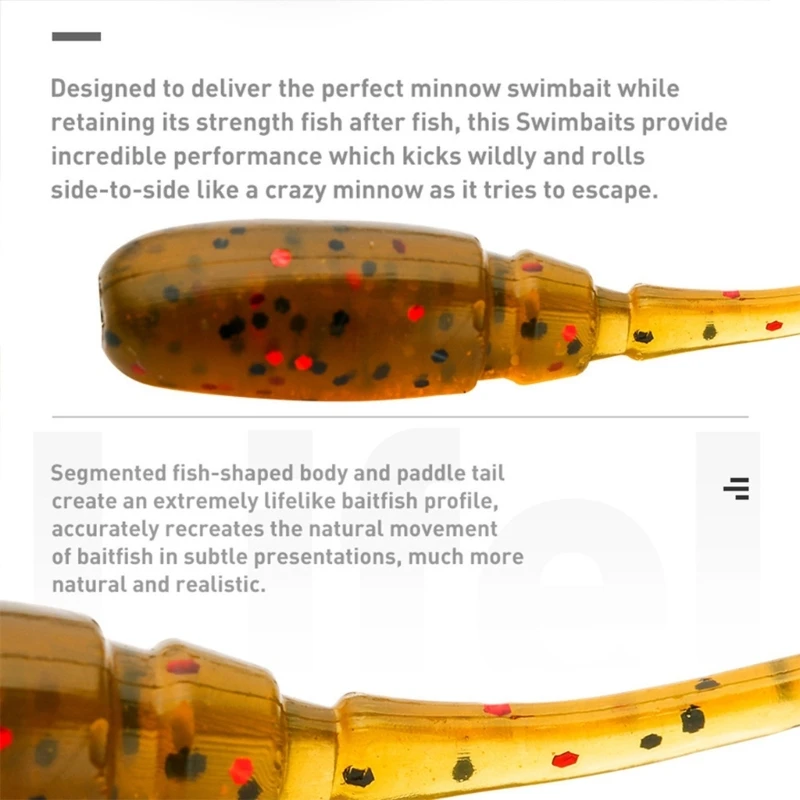 Designed to deliver the perfect minnow swimbait while retaining its strength fish after fish, this Swimbaits provide incredible performance which kicks wildly and rolls side-to-side like a crazy minnow as it tries to escape.

Segmented fish-shaped body and paddle tail create an extremely lifelike baitfish profile, accurately recreates the natural movement of baitfish in subtle presentations, much more natural and realistic.