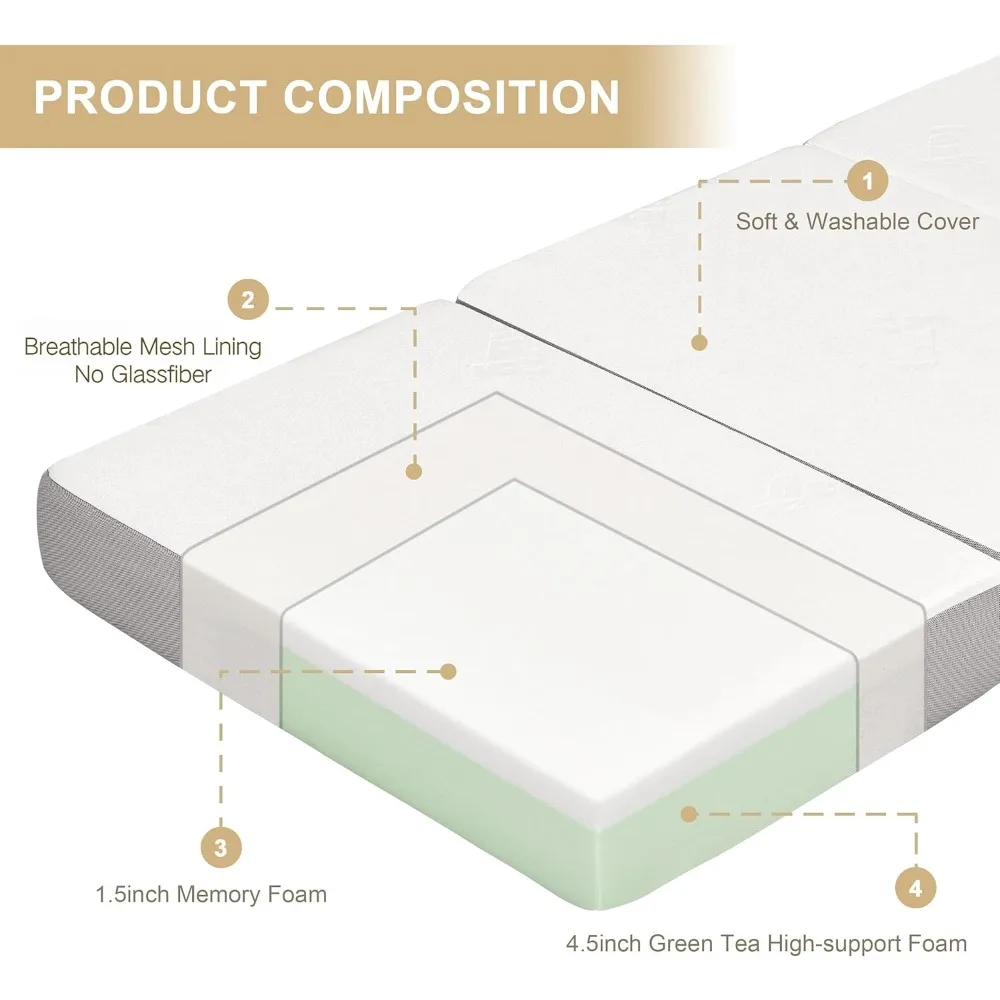 PRODUCT COMPOSITION

1
Soft & Washable Cover

2
Breathable Mesh Lining
No Glassfiber

3
1.5inch Memory Foam

4
4.5inch Green Tea High-support Foam