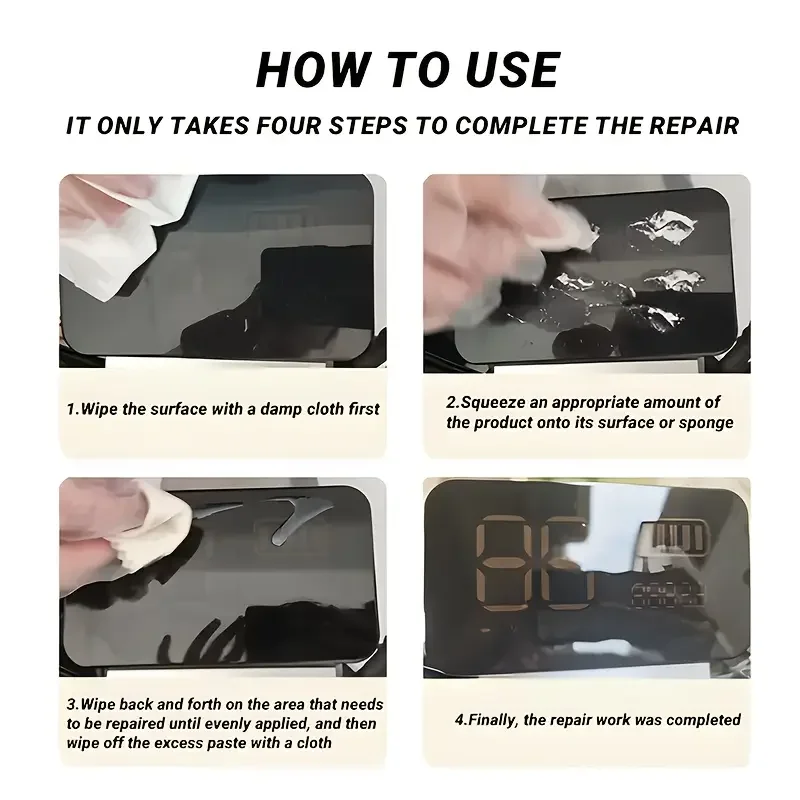 HOW TO USE

IT ONLY TAKES FOUR STEPS TO COMPLETE THE REPAIR

1.Wipe the surface with a damp cloth first

2.Squeeze an appropriate amount of the product onto its surface or sponge

3.Wipe back and forth on the area that needs to be repaired until evenly applied, and then wipe off the excess paste with a cloth

4.Finally, the repair work was completed