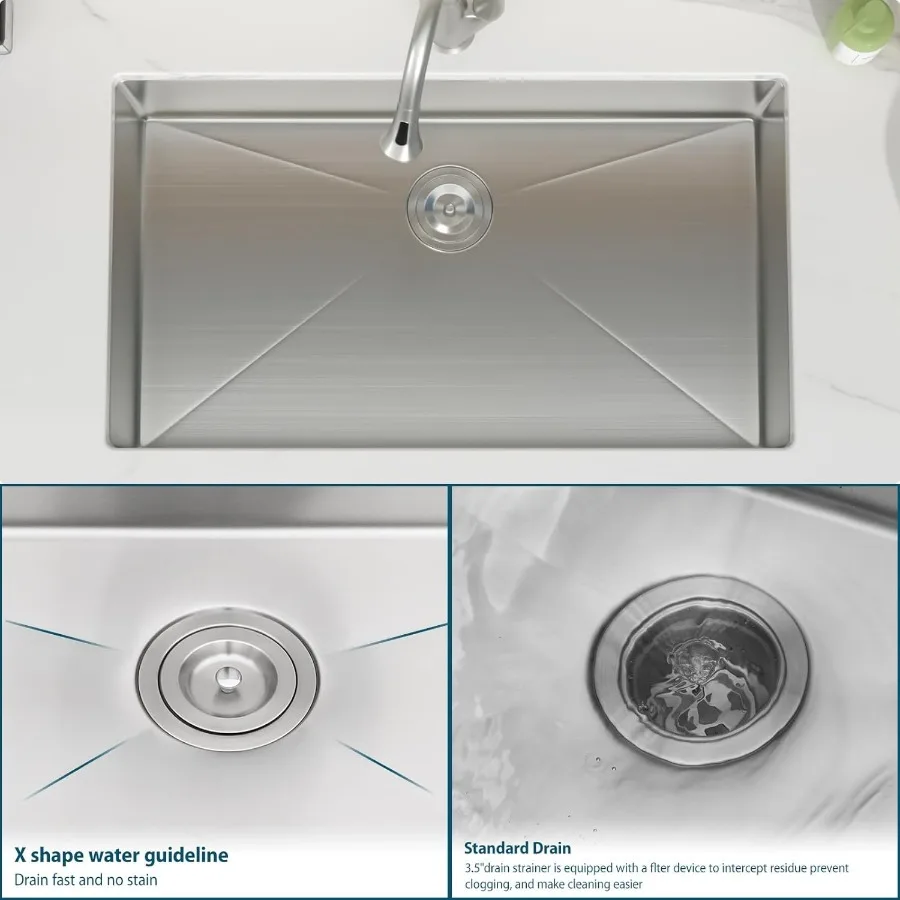 X shape water guideline
Drain fast and no stain

Standard Drain
3.5"drain strainer is equipped with a flter device to intercept residue prevent clogging, and make cleaning easier