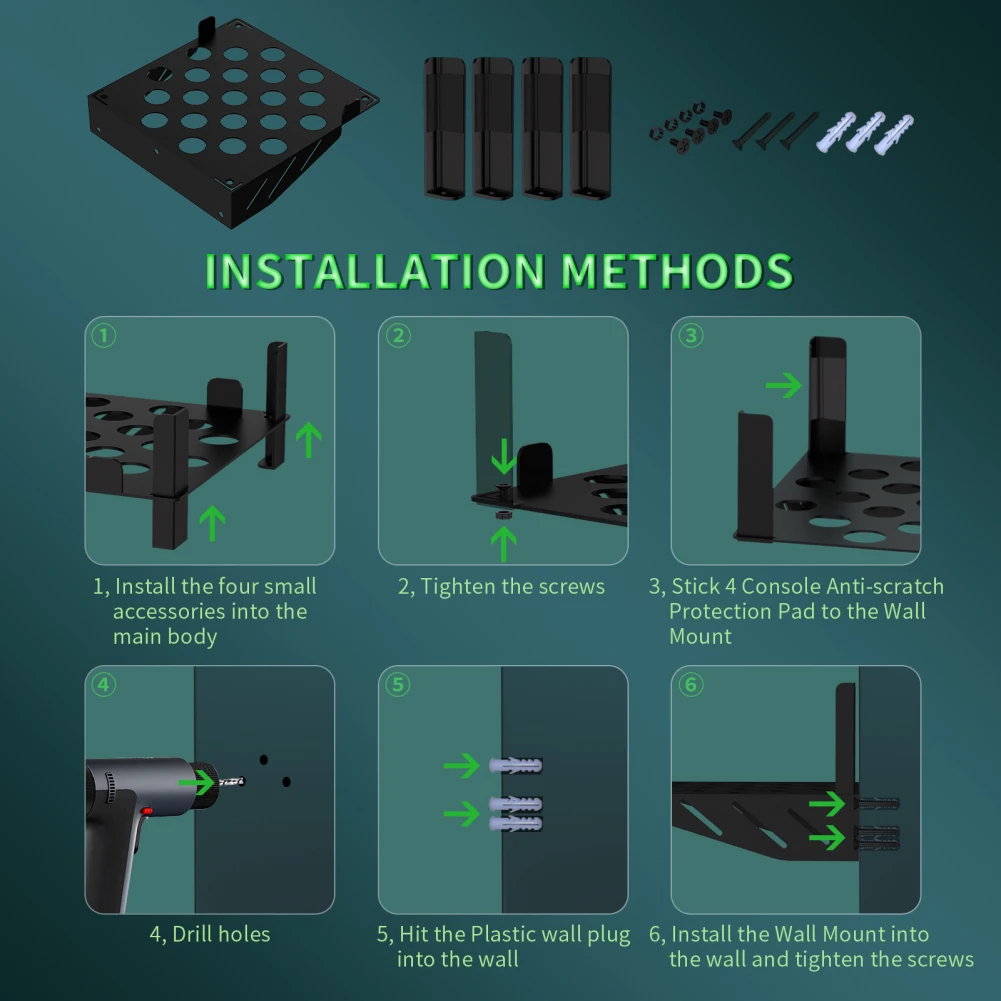 INSTALLATION METHODS

①

1, Install the four small accessories into the main body

②

2, Tighten the screws

③

3, Stick 4 Console Anti-scratch Protection Pad to the Wall Mount

④

4, Drill holes

⑤

5, Hit the Plastic wall plug into the wall

⑥

6, Install the Wall Mount into the wall and tighten the screws