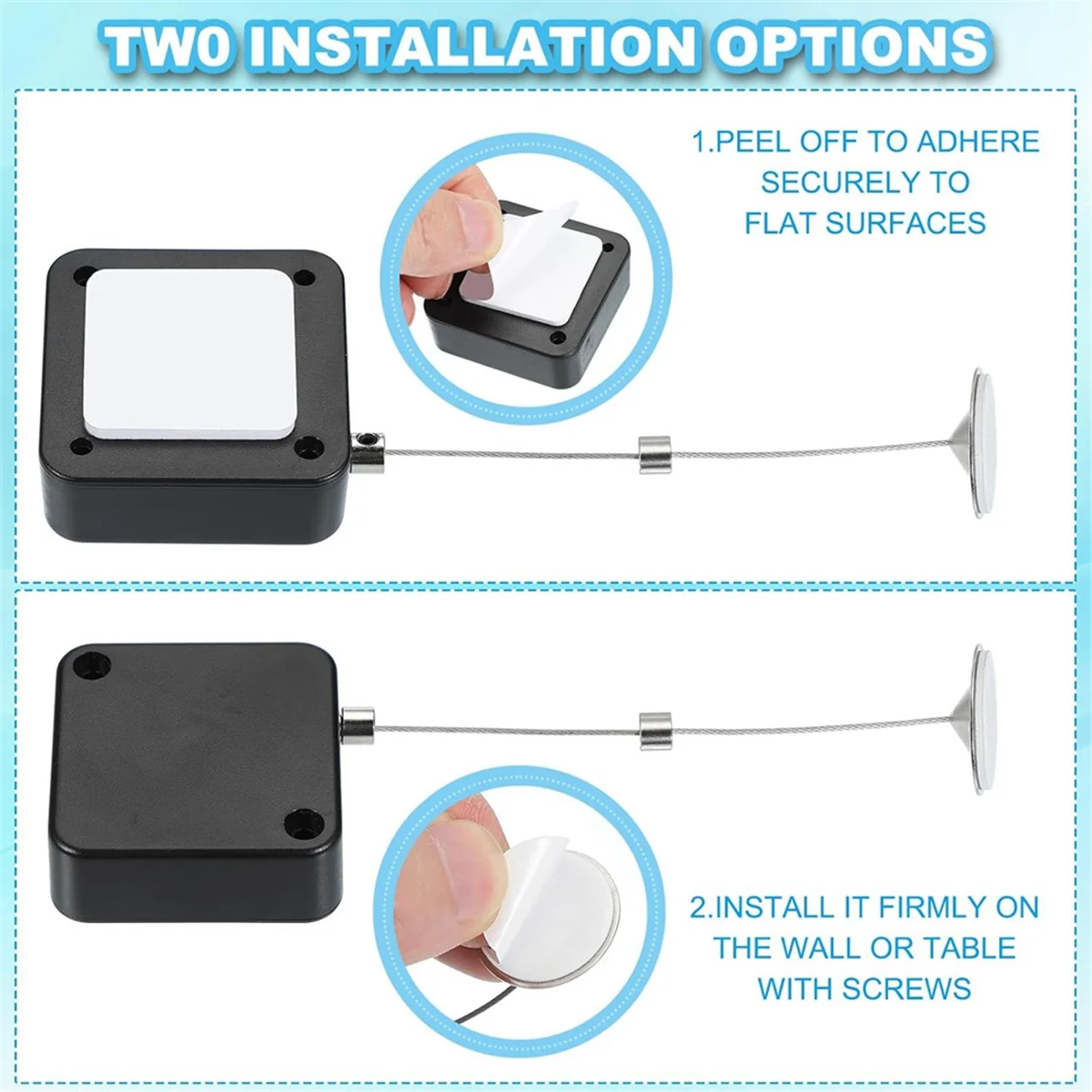 TW0 INSTALLATION OPTIONS

1.PEEL OFF TO ADHERE SECURELY TO FLAT SURFACES

2.INSTALL IT FIRMLY ON THE WALL OR TABLE WITH SCREWS