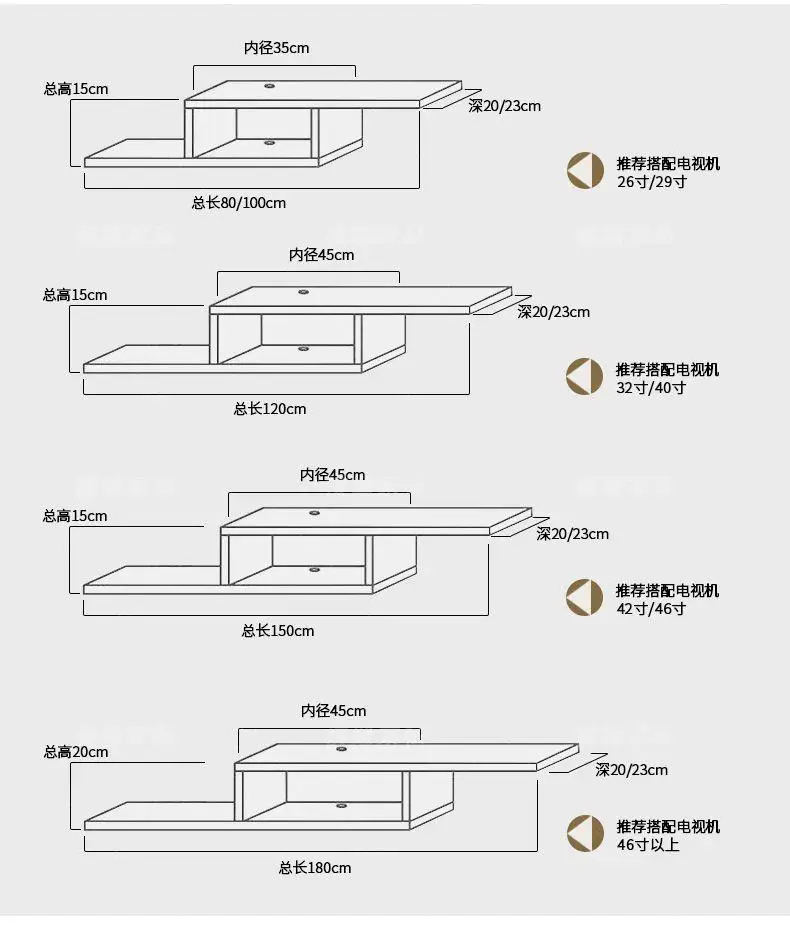 内径35cm
总高15cm
深20/23cm
总长80/100cm
推荐搭配电视机
26寸/29寸

内径45cm
总高15cm
深20/23cm
总长120cm
推荐搭配电视机
32寸/40寸

内径45cm
总高15cm
深20/23cm
总长150cm
推荐搭配电视机
42寸/46寸

内径45cm
总高20cm
深20/23cm
总长180cm
推荐搭配电视机
46寸以上