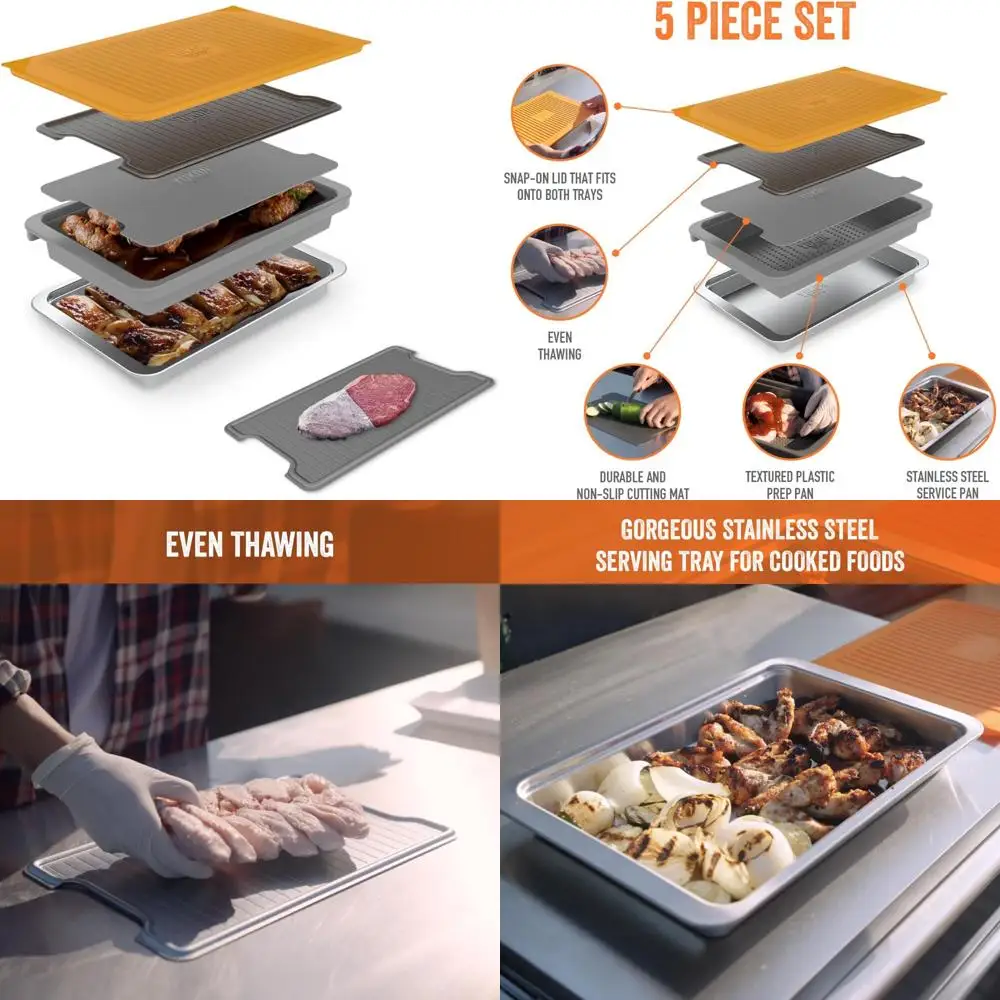 5 PIECE SET

SNAP-ON LID THAT FITS ONTO BOTH TRAYS

EVEN THAWING

DURABLE AND NON-SLIP CUTTING MAT

TEXTURED PLASTIC PREP PAN

STAINLESS STEEL SERVICE PAN

EVEN THAWING

GORGEOUS STAINLESS STEEL SERVING TRAY FOR COOKED FOODS