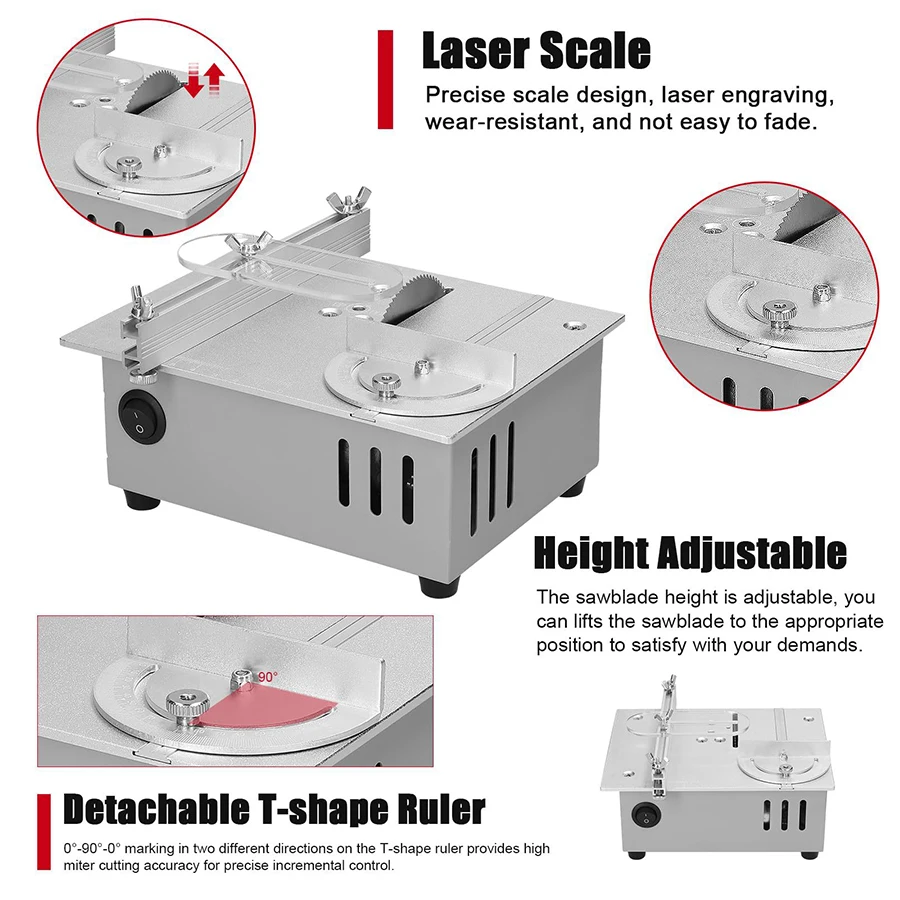 Laser Scale

Precise scale design, laser engraving, wear-resistant, and not easy to fade.

Height Adjustable

The sawblade height is adjustable, you can lifts the sawblade to the appropriate position to satisfy with your demands.

90°

Detachable T-shape Ruler

0°-90°-0° marking in two different directions on the T-shape ruler provides high miter cutting accuracy for precise incremental control.