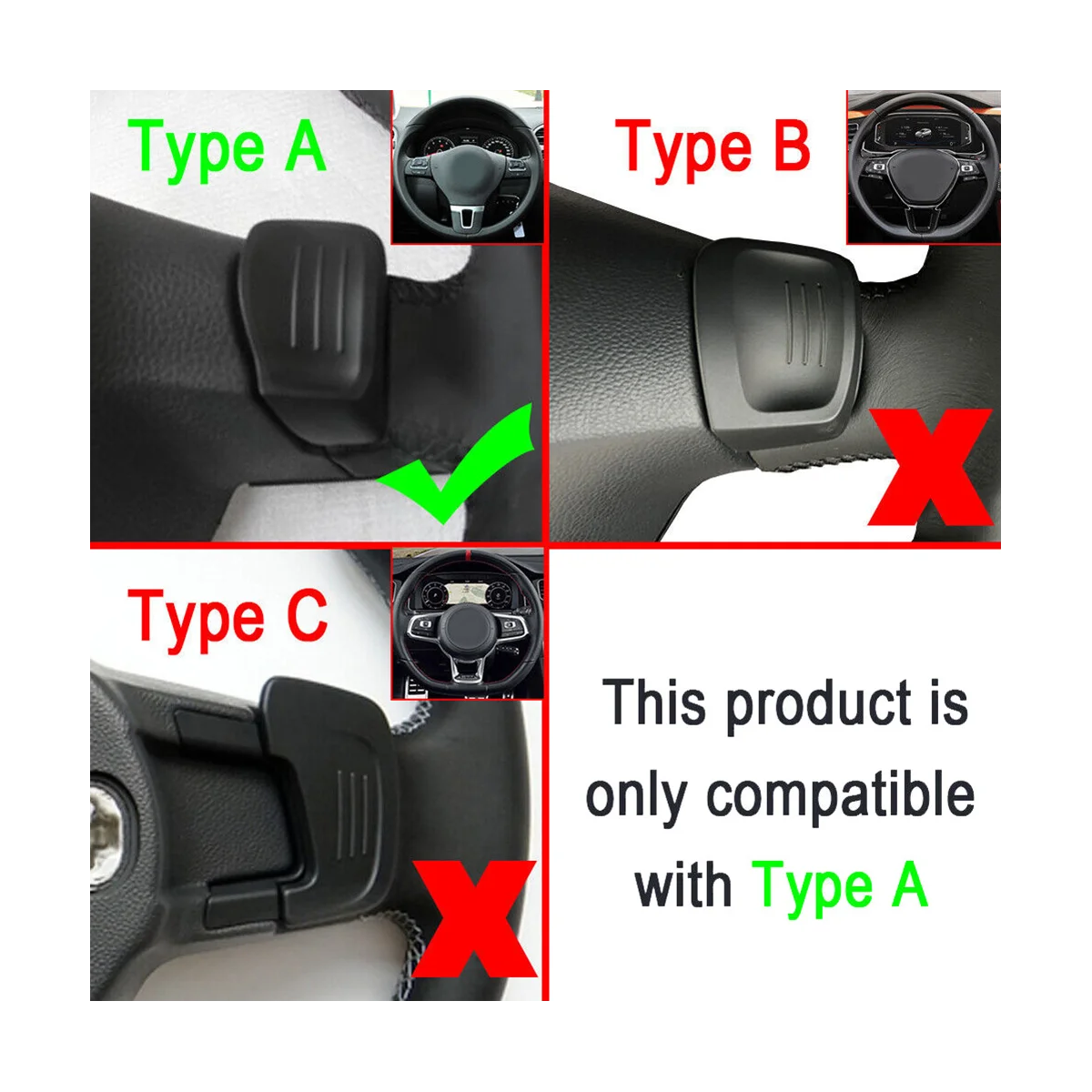 Type A

Type B

Type C

This product is only compatible with Type A