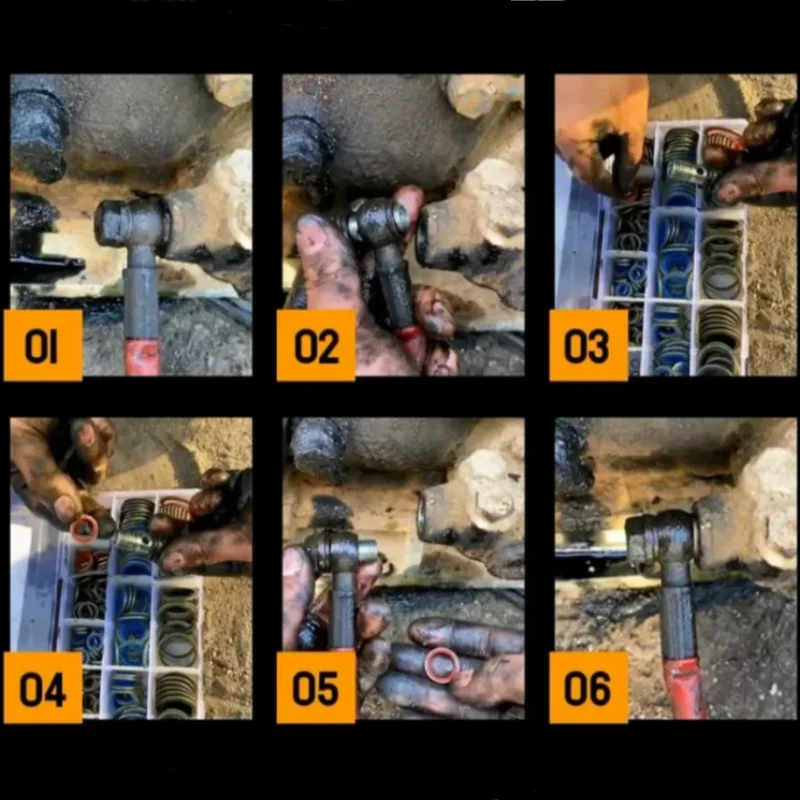 01

02

03

04

05

06