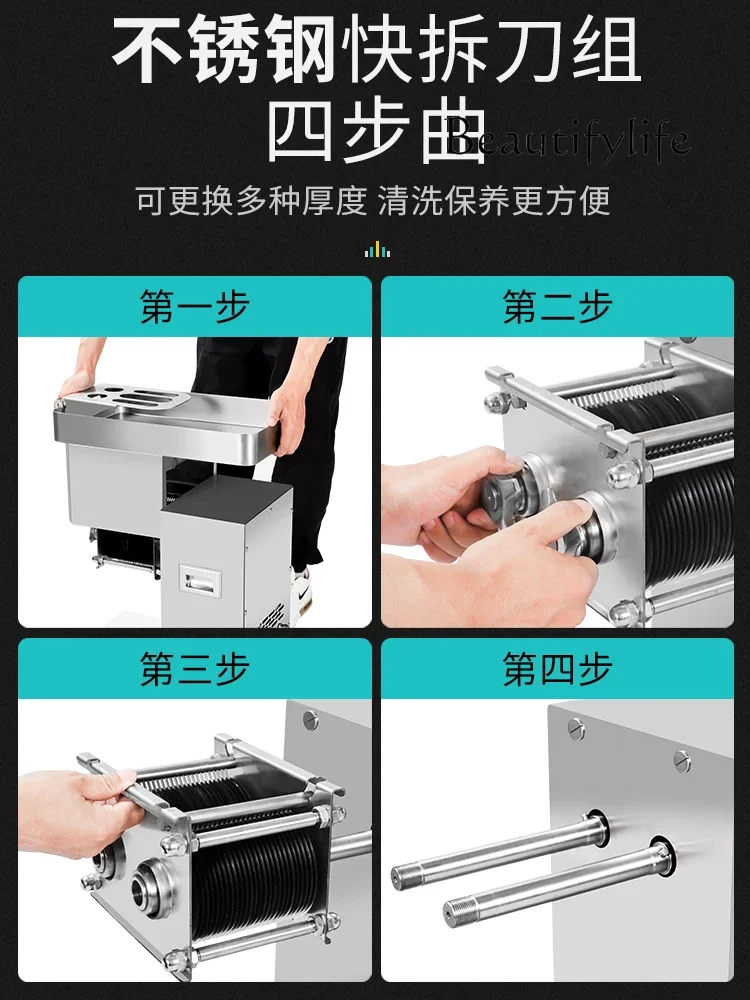 不锈钢快拆刀组
四步曲

Beautifylife

可更换多种厚度 清洗保养更方便

第一步

第二步

第三步

第四步