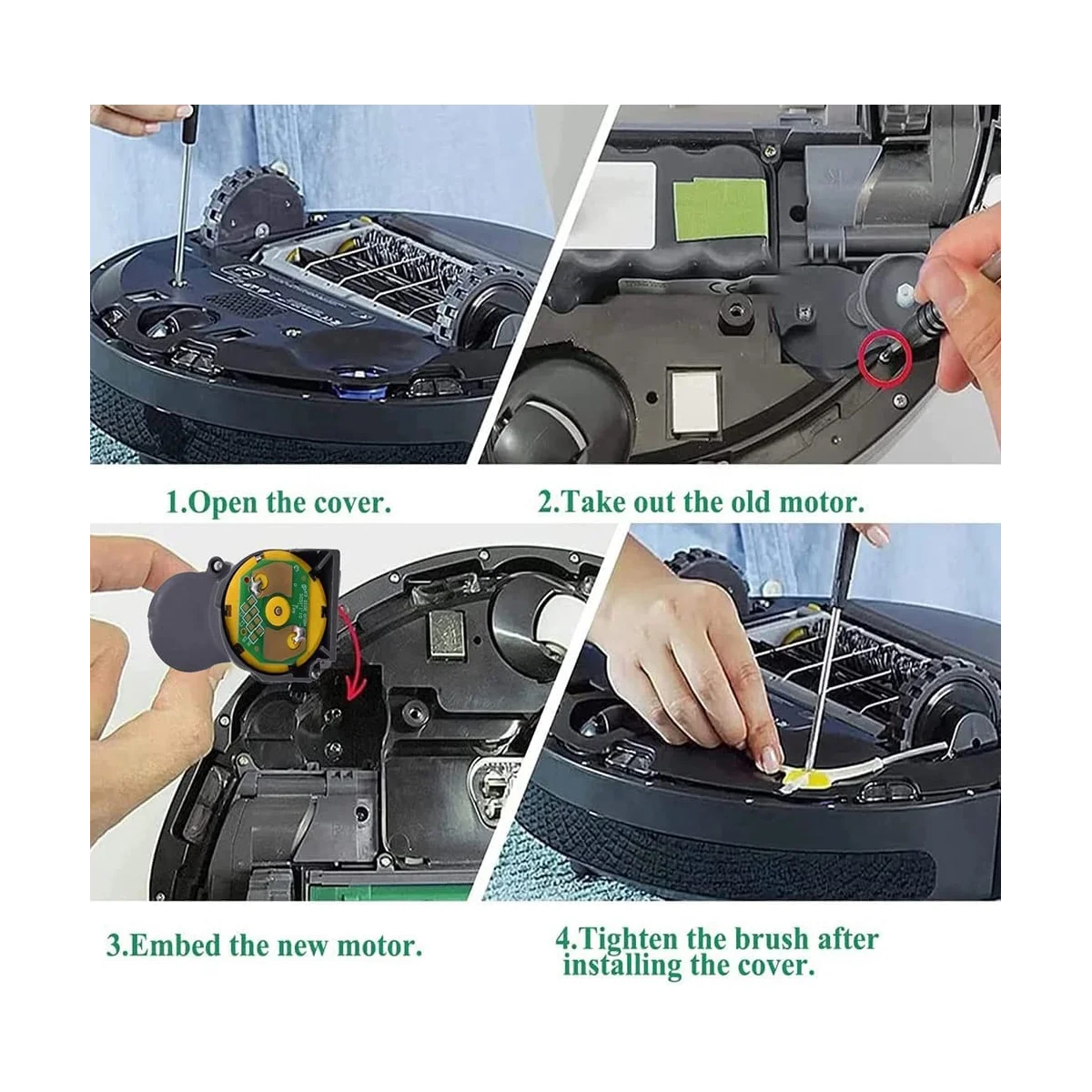 1.Open the cover.

2.Take out the old motor.

3.Embed the new motor.

4.Tighten the brush after installing the cover.