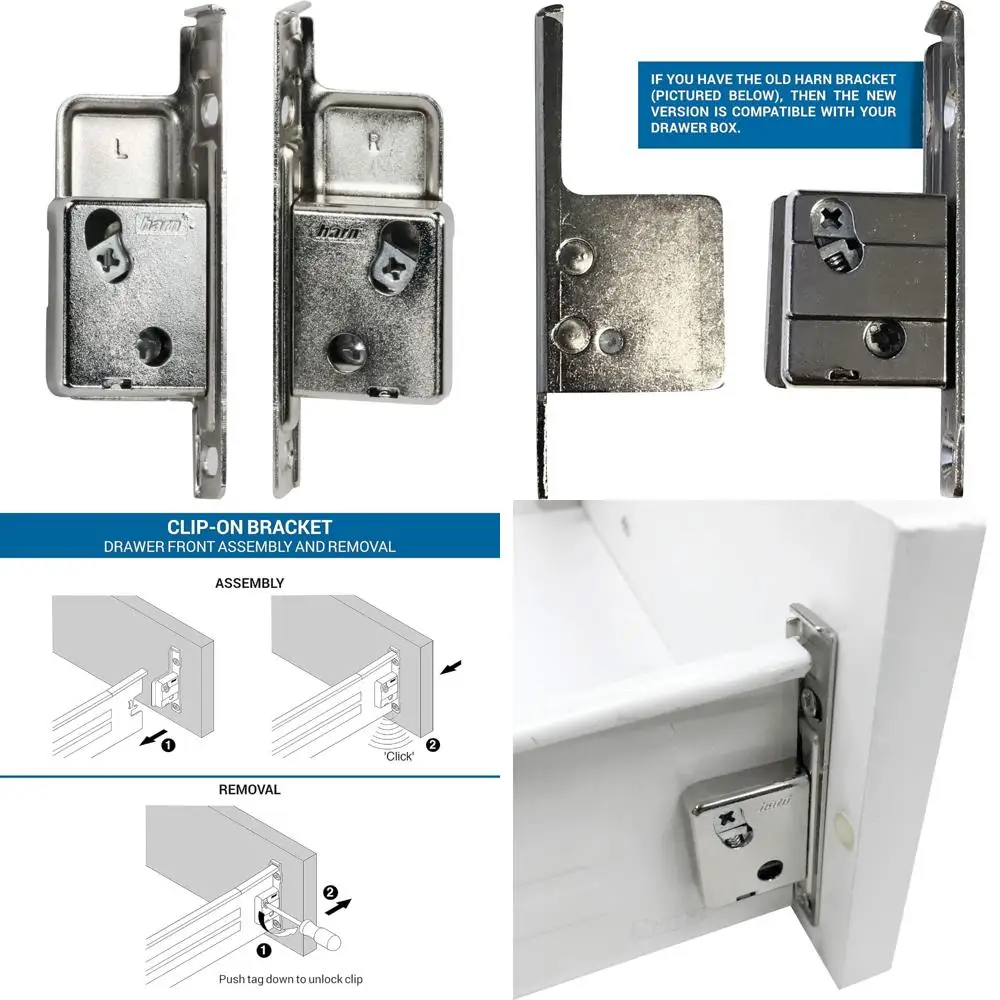 L

harn

R

harn

IF YOU HAVE THE OLD HARN BRACKET (PICTURED BELOW), THEN THE NEW VERSION IS COMPATIBLE WITH YOUR DRAWER BOX.

CLIP-ON BRACKET
DRAWER FRONT ASSEMBLY AND REMOVAL

ASSEMBLY

1

'Click'

2

REMOVAL

2

1

Push tag down to unlock clip

harn