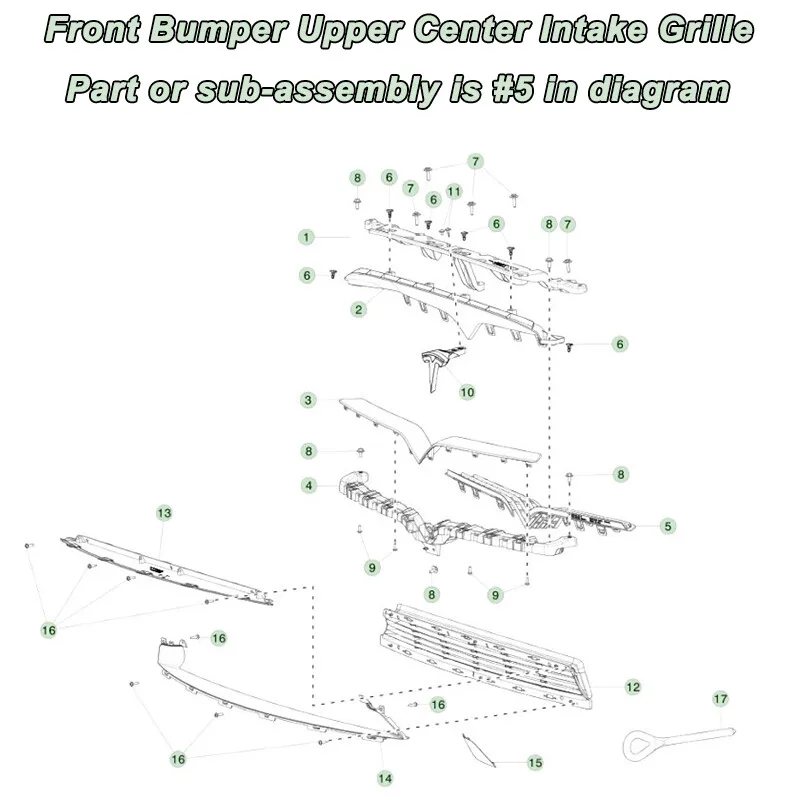 Front Bumper Upper Center Intake Grille
Part or sub-assembly is #5 in diagram

7
8
6
7
6
11
6
8
7
1
6
2
6
10
3
8
8
4
5
13
9
8
9
16
16
12
16
17
16
15
14