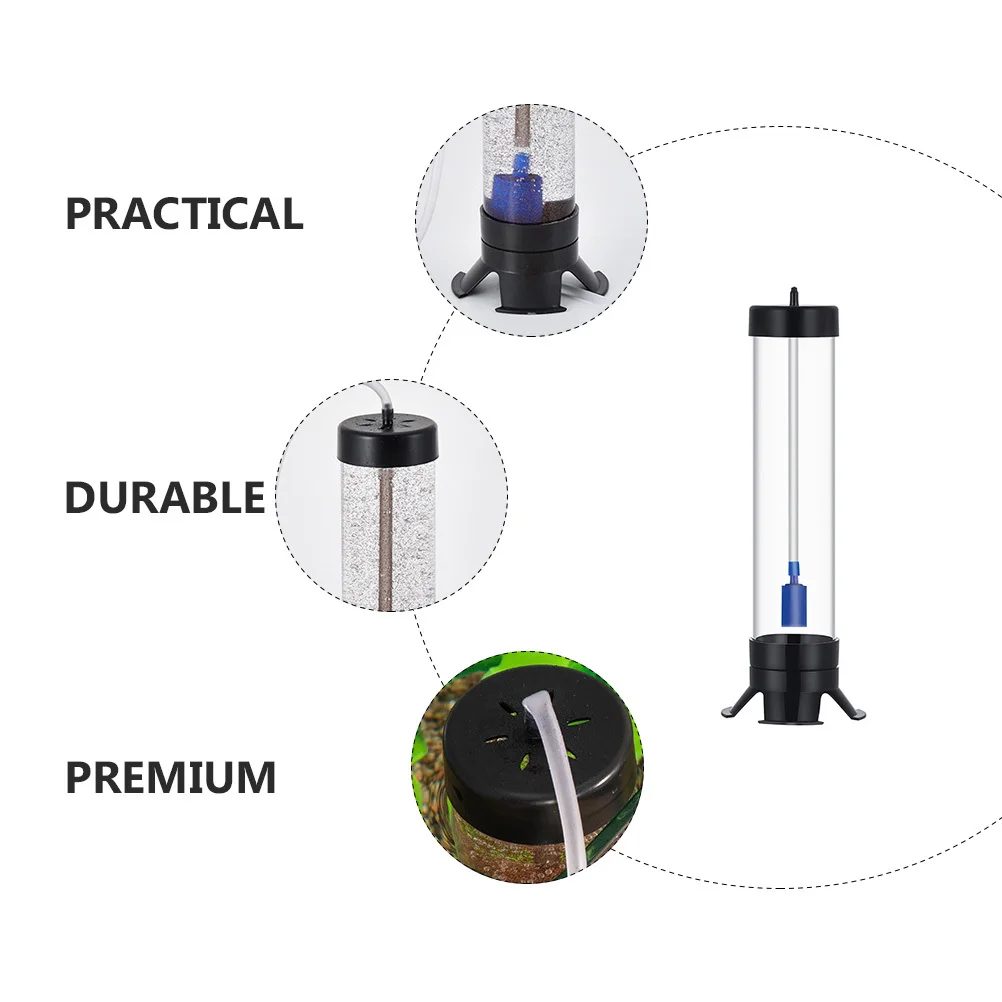 PRACTICAL

DURABLE

PREMIUM