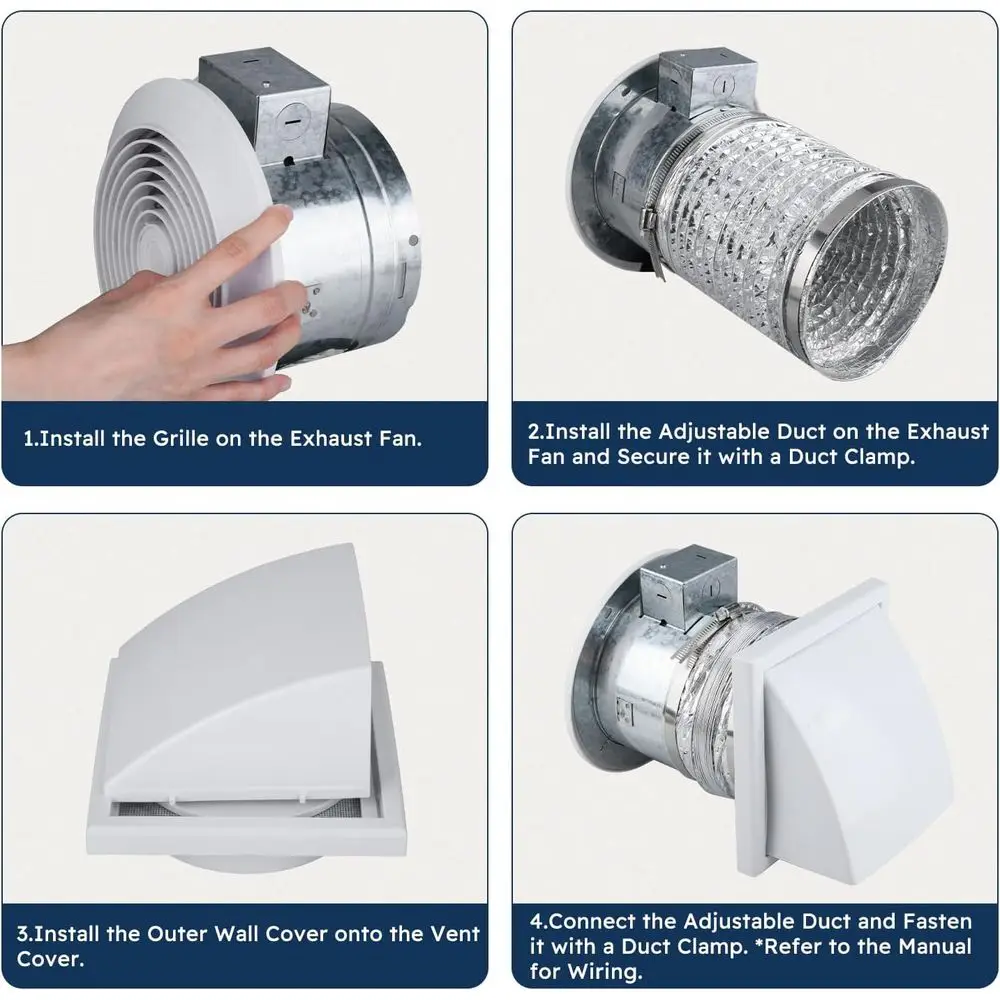 1.Install the Grille on the Exhaust Fan.

2.Install the Adjustable Duct on the Exhaust Fan and Secure it with a Duct Clamp.

3.Install the Outer Wall Cover onto the Vent Cover.

4.Connect the Adjustable Duct and Fasten it with a Duct Clamp. *Refer to the Manual for Wiring.