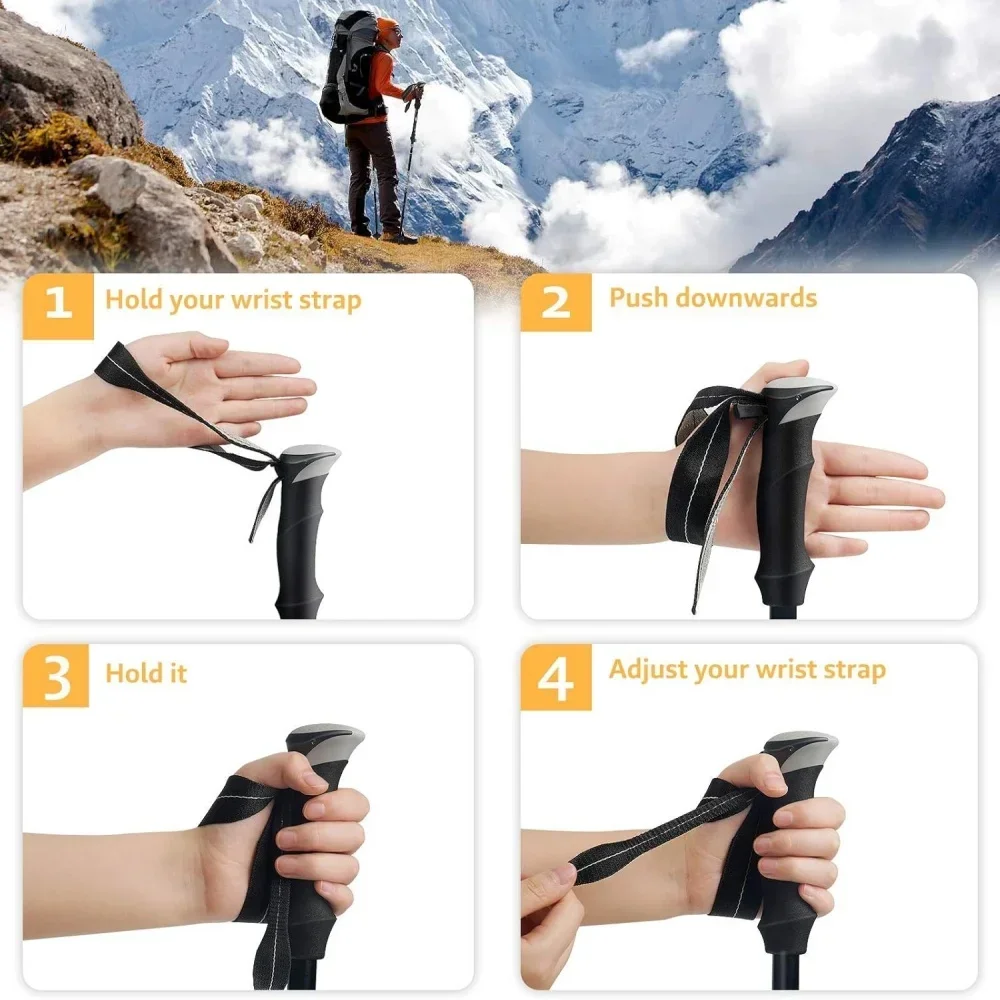 1 Hold your wrist strap

2 Push downwards

3 Hold it

4 Adjust your wrist strap