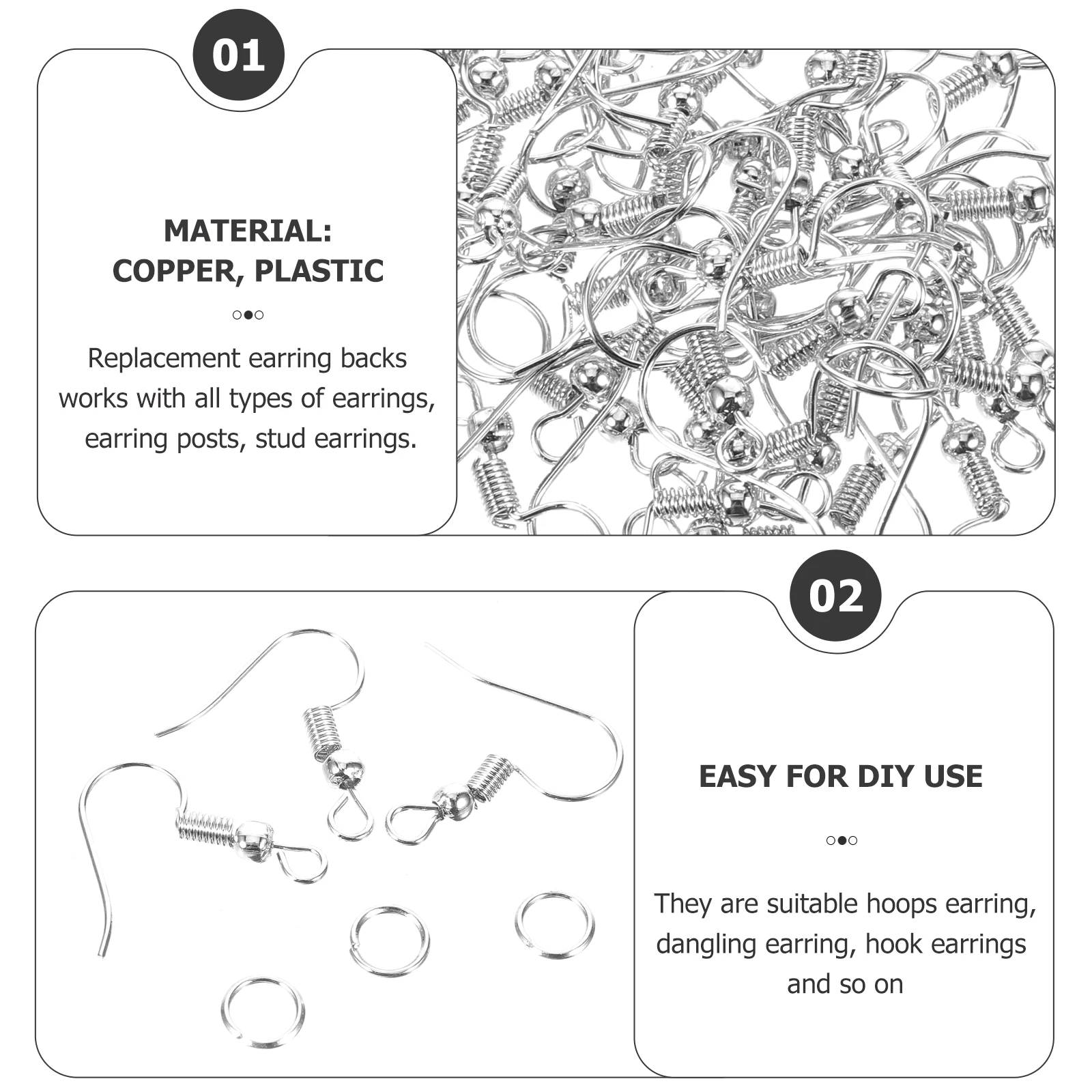 01

MATERIAL:
COPPER, PLASTIC

Replacement earring backs works with all types of earrings, earring posts, stud earrings.

02

EASY FOR DIY USE

They are suitable hoops earring, dangling earring, hook earrings and so on