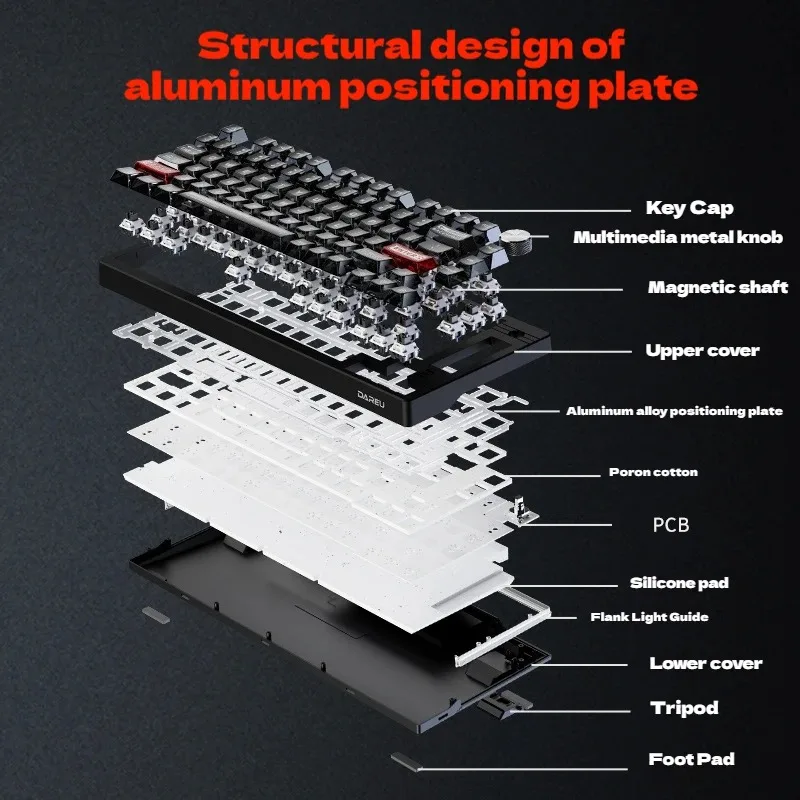 Structural design of aluminum positioning plate

Key Cap

Multimedia metal knob

Magnetic shaft

Upper cover

DAREU

Aluminum alloy positioning plate

Poron cotton

PCB

Silicone pad

Flank Light Guide

Lower cover

Tripod

Foot Pad